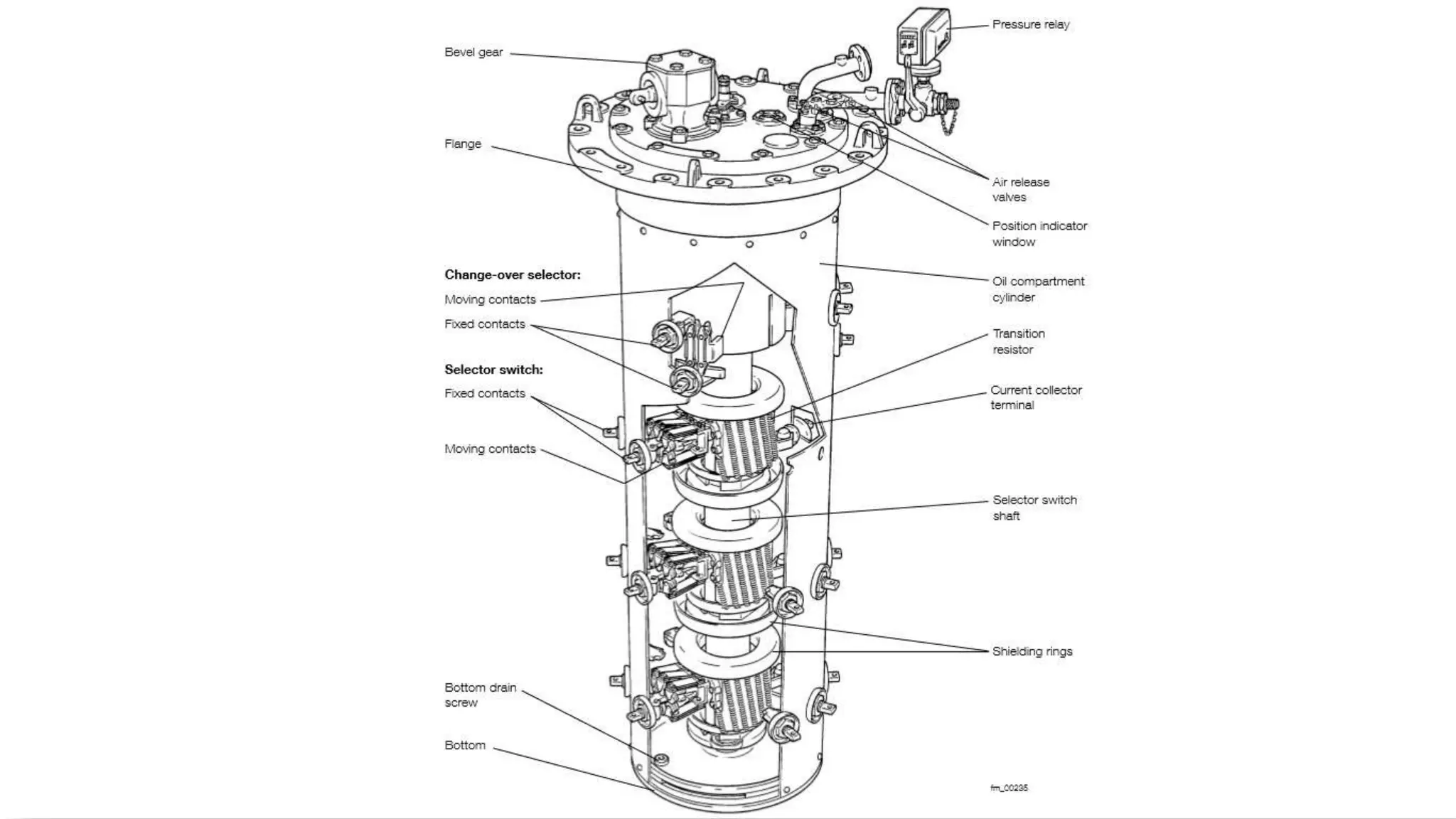 Bevel gear

Flange

Change-over selector:

Moving contacts

Fixed contacts

Selector switch:

Fixed contacts

Moving contacts

Bottom drain screw

Bottom

Pressure relay

Air release valves

Position indicator window

Oil compartment cylinder

Transition resistor

Current collector terminal

Selector switch shaft

Shielding rings

fm_00235