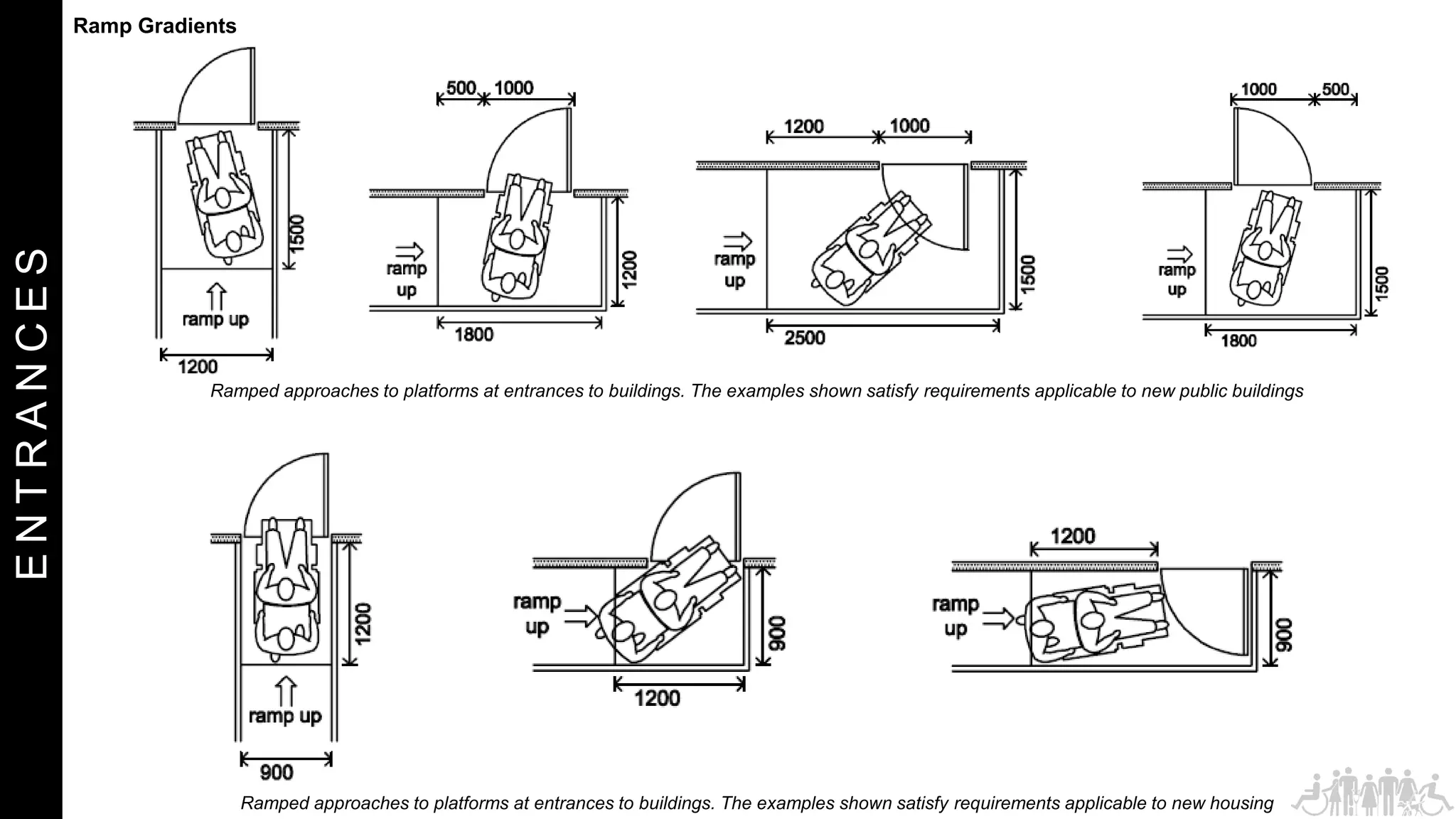 ENTRANCES

Ramp Gradients

1500
ramp up
1200

500 1000
ramp up
1200
1800

1200 1000
ramp up
1500
2500

1000 500
ramp up
1500
1800

Ramped approaches to platforms at entrances to buildings. The examples shown satisfy requirements applicable to new public buildings

1200
ramp up
900

ramp up
900
1200

1200
ramp up
900

Ramped approaches to platforms at entrances to buildings. The examples shown satisfy requirements applicable to new housing