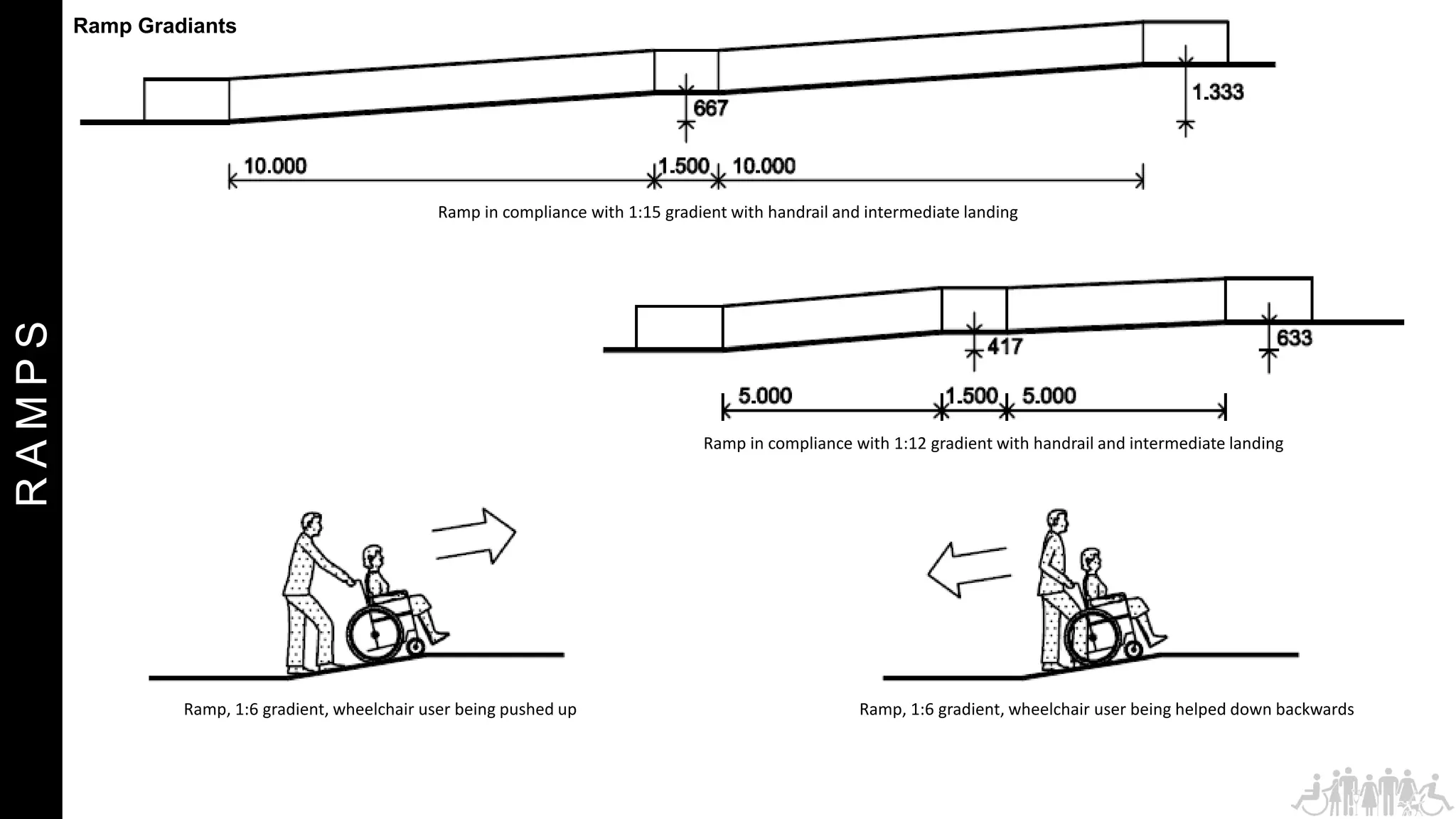 RAMPS

Ramp Gradiants

667

1.333

10.000

1.500

10.000

Ramp in compliance with 1:15 gradient with handrail and intermediate landing

417

633

5.000

1.500

5.000

Ramp in compliance with 1:12 gradient with handrail and intermediate landing

Ramp, 1:6 gradient, wheelchair user being pushed up

Ramp, 1:6 gradient, wheelchair user being helped down backwards