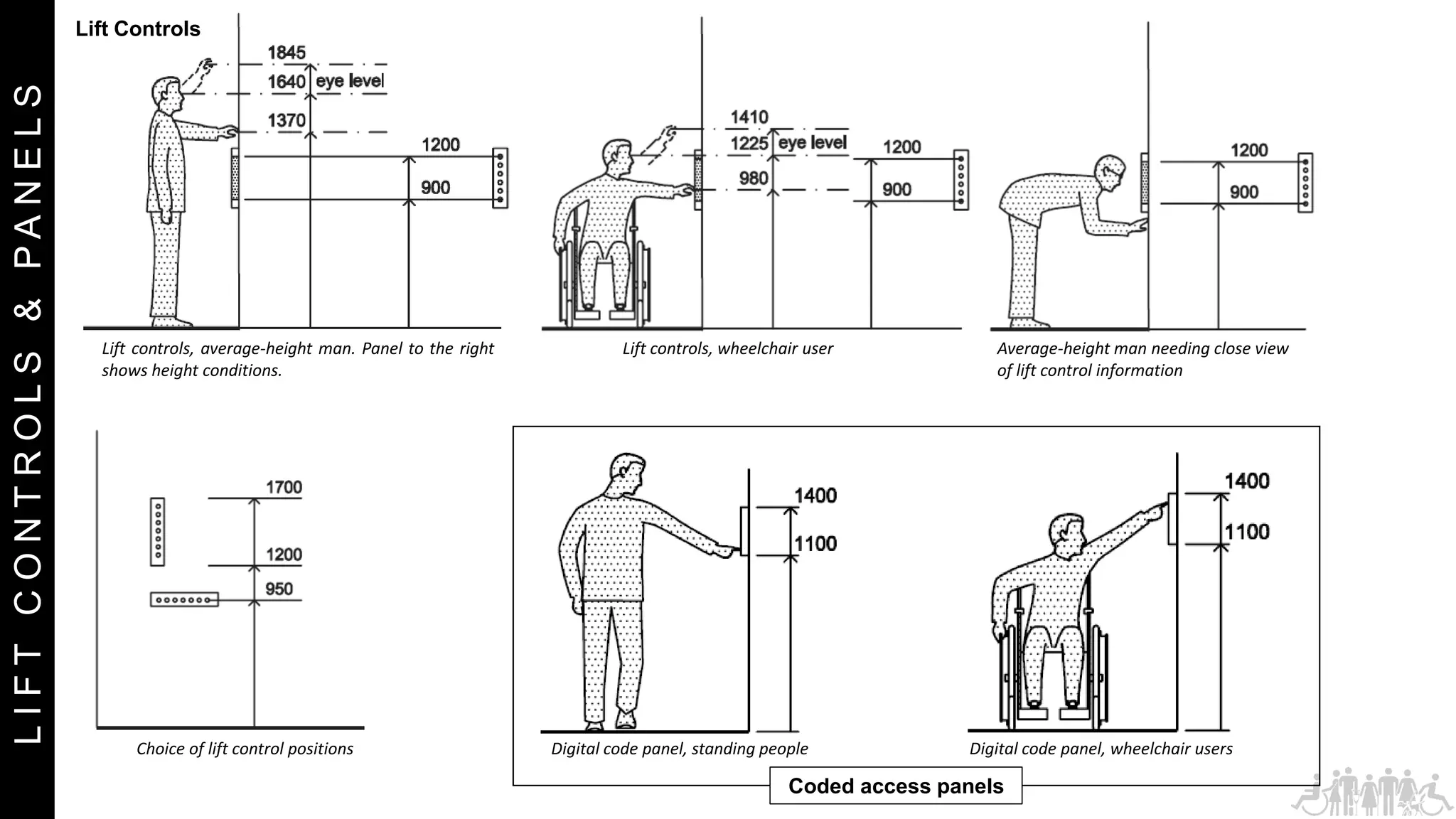 LIFT CONTROLS & PANELS

Lift Controls

1845
1640 eye level
1370
1200
900

Lift controls, average-height man. Panel to the right shows height conditions.

1410
1225 eye level
980
1200
900

Lift controls, wheelchair user

1200
900

Average-height man needing close view of lift control information

1700
1200
950

Choice of lift control positions

1400
1100

Digital code panel, standing people

1400
1100

Digital code panel, wheelchair users

Coded access panels