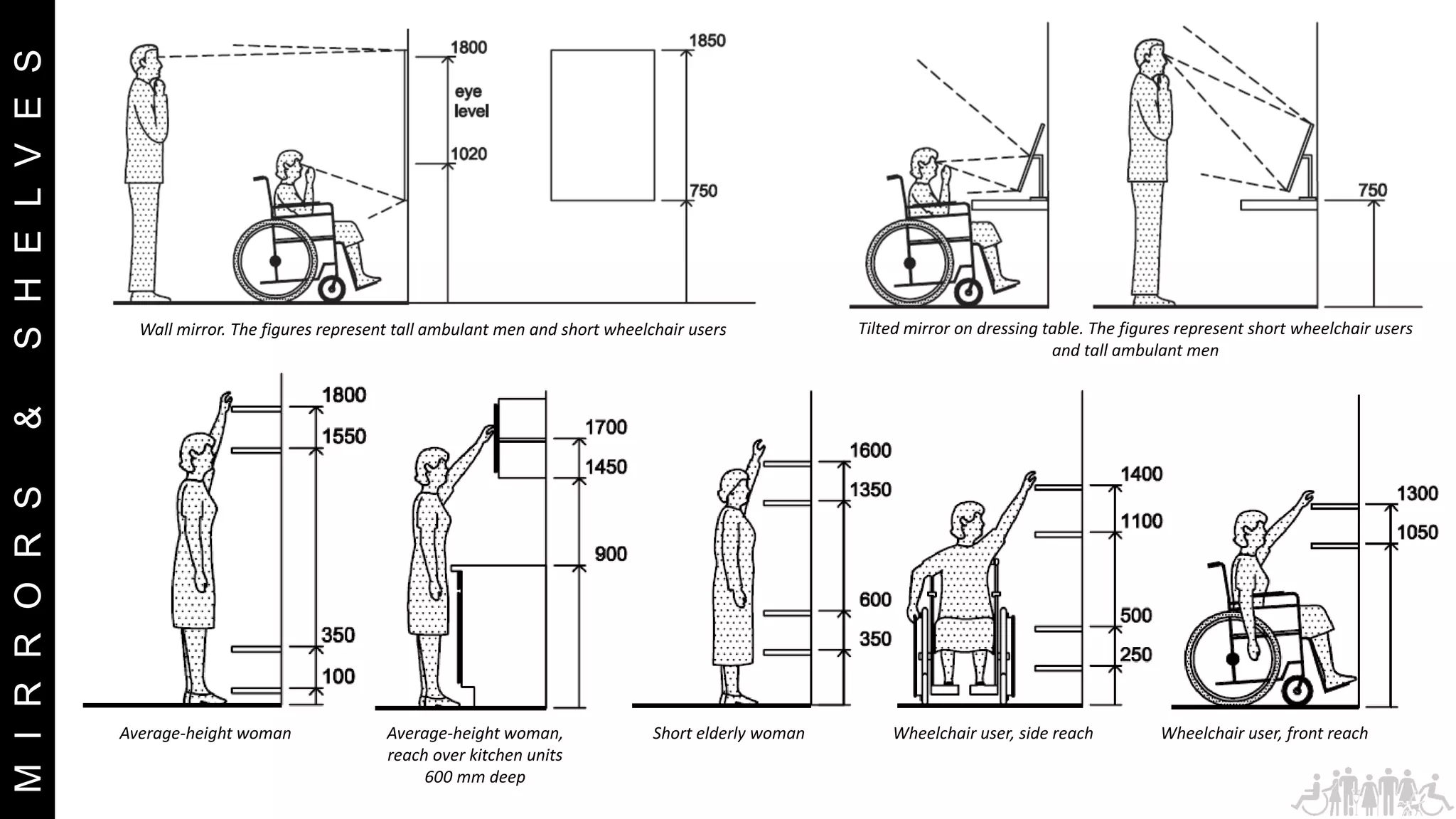 MIRRORS & SHELVES

1800
eye level
1020

1850
750

Wall mirror. The figures represent tall ambulant men and short wheelchair users

750

Tilted mirror on dressing table. The figures represent short wheelchair users and tall ambulant men

1800
1550
350
100

Average-height woman

1700
1450
900

Average-height woman, reach over kitchen units 600 mm deep

1600
1350
600
350

Short elderly woman

1400
1100
500
250

Wheelchair user, side reach

1300
1050

Wheelchair user, front reach