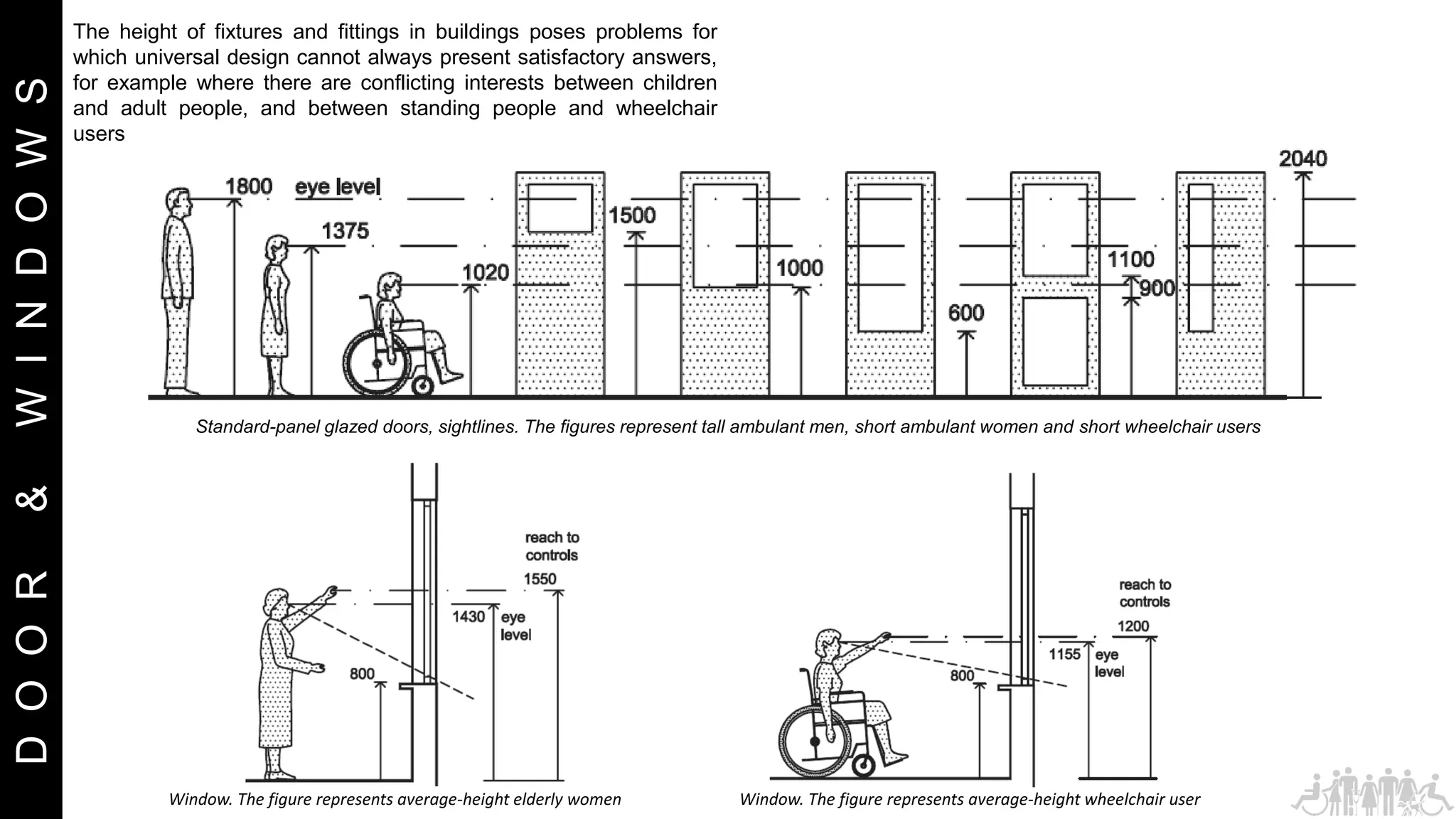 DOOR & WINDOWS

The height of fixtures and fittings in buildings poses problems for which universal design cannot always present satisfactory answers, for example where there are conflicting interests between children and adult people, and between standing people and wheelchair users

1800 eye level
1375
1020
1500
1000
600
1100
900
2040

Standard-panel glazed doors, sightlines. The figures represent tall ambulant men, short ambulant women and short wheelchair users

reach to controls
1550
1430 eye level
800

Window. The figure represents average-height elderly women

reach to controls
1200
1155 eye level
800

Window. The figure represents average-height wheelchair user