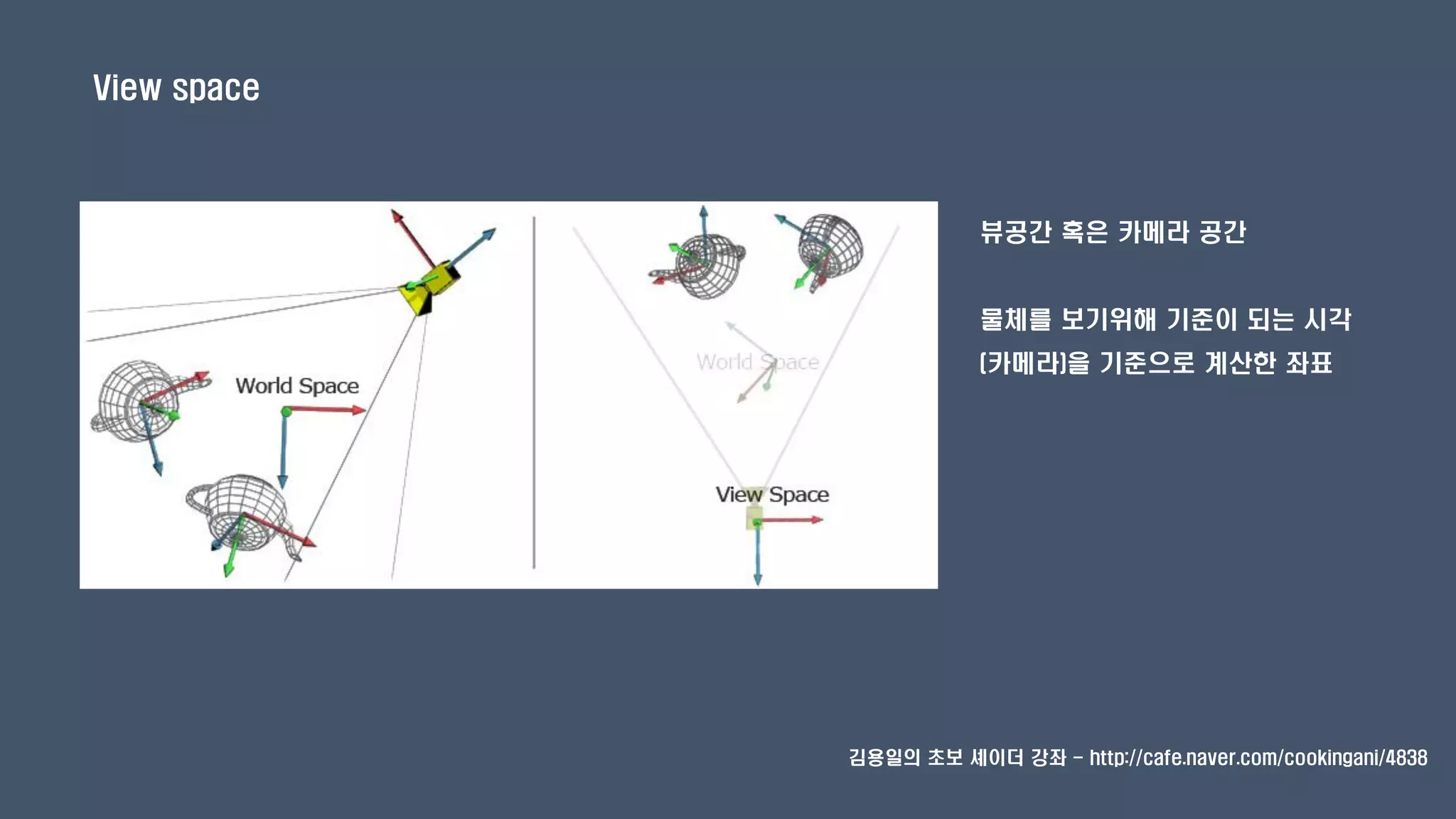 View space

World Space

World Space

View Space

뷰공간 혹은 카메라 공간

물체를 보기위해 기준이 되는 시각 (카메라)을 기준으로 계산한 좌표

김용일의 초보 셰이더 강좌 - http://cafe.naver.com/cookingani/4838