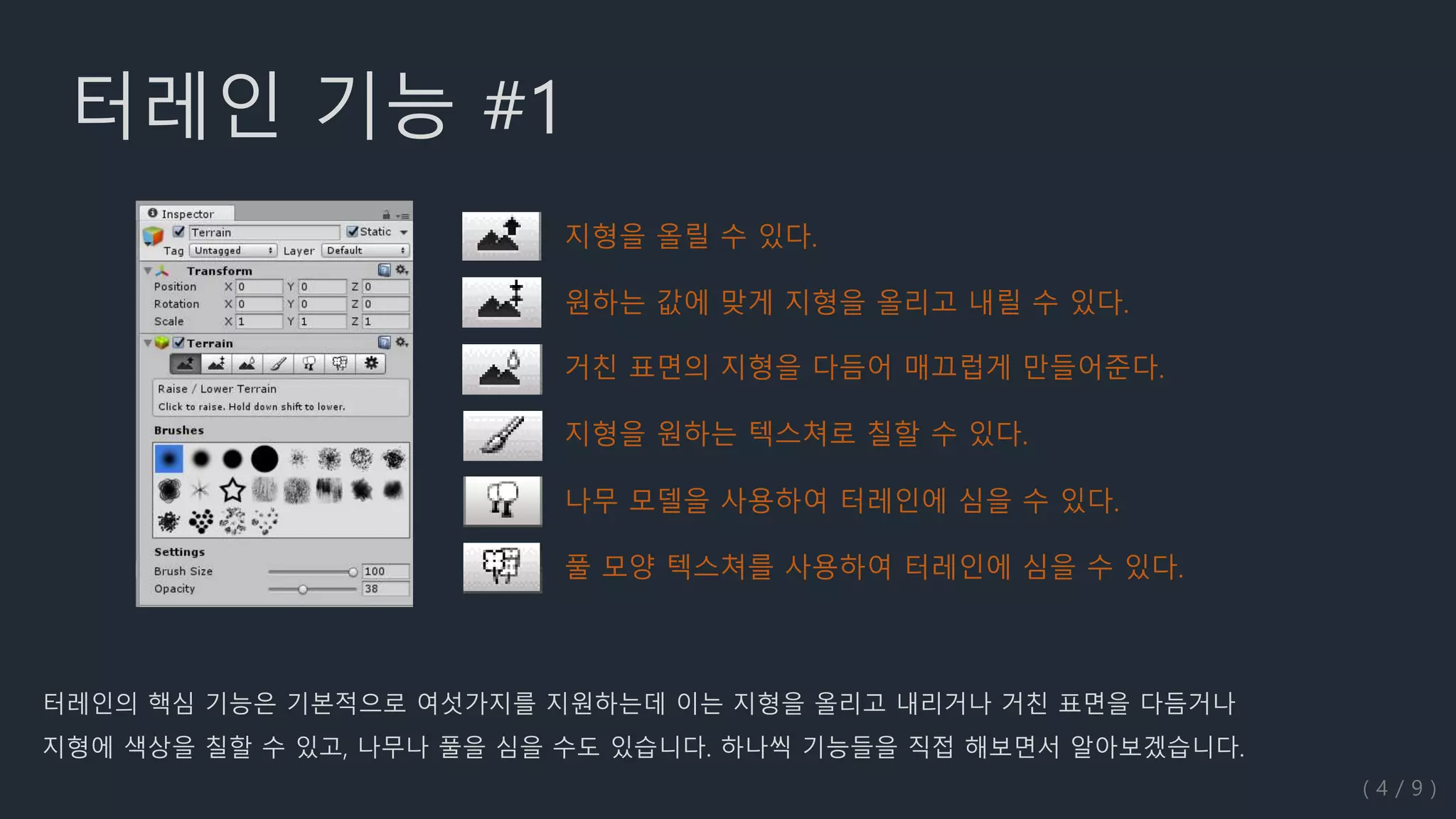 터레인 기능 #1

Inspector
Terrain
Static
Tag Untagged
Layer Default
Transform
Position X 0 Y 0 Z 0
Rotation X 0 Y 0 Z 0
Scale X 1 Y 1 Z 1
Terrain
Raise / Lower Terrain
Click to raise. Hold down shift to lower.
Brushes
Settings
Brush Size 100
Opacity 38

지형을 올릴 수 있다.

원하는 값에 맞게 지형을 올리고 내릴 수 있다.

거친 표면의 지형을 다듬어 매끄럽게 만들어준다.

지형을 원하는 텍스쳐로 칠할 수 있다.

나무 모델을 사용하여 터레인에 심을 수 있다.

풀 모양 텍스쳐를 사용하여 터레인에 심을 수 있다.

터레인의 핵심 기능은 기본적으로 여섯가지를 지원하는데 이는 지형을 올리고 내리거나 거친 표면을 다듬거나 지형에 색상을 칠할 수 있고, 나무나 풀을 심을 수도 있습니다. 하나씩 기능들을 직접 해보면서 알아보겠습니다.

( 4 / 9 )