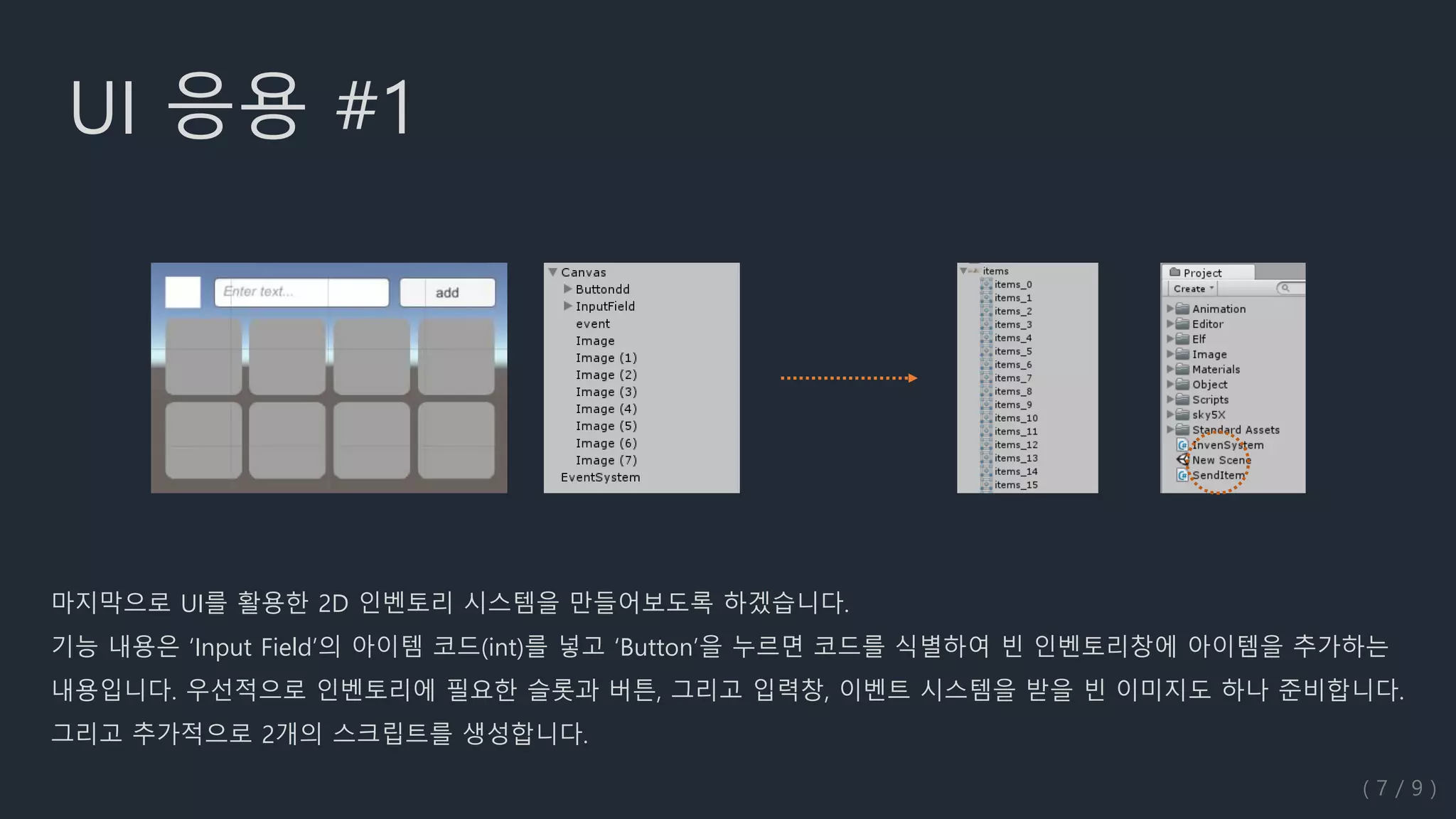 UI 응용 #1

Enter text...

add

Canvas
Buttondd
InputField
event
Image
Image (1)
Image (2)
Image (3)
Image (4)
Image (5)
Image (6)
Image (7)
EventSystem

items
items_0
items_1
items_2
items_3
items_4
items_5
items_6
items_7
items_8
items_9
items_10
items_11
items_12
items_13
items_14
items_15

Project
Create
Animation
Editor
Elf
Image
Materials
Object
Scripts
sky5X
Standard Assets
InvenSystem
New Scene
SendItem

마지막으로 UI를 활용한 2D 인벤토리 시스템을 만들어보도록 하겠습니다.
기능 내용은 'Input Field'의 아이템 코드(int)를 넣고 'Button'을 누르면 코드를 식별하여 빈 인벤토리창에 아이템을 추가하는 내용입니다. 우선적으로 인벤토리에 필요한 슬롯과 버튼, 그리고 입력창, 이벤트 시스템을 받을 빈 이미지도 하나 준비합니다.
그리고 추가적으로 2개의 스크립트를 생성합니다.

( 7 / 9 )