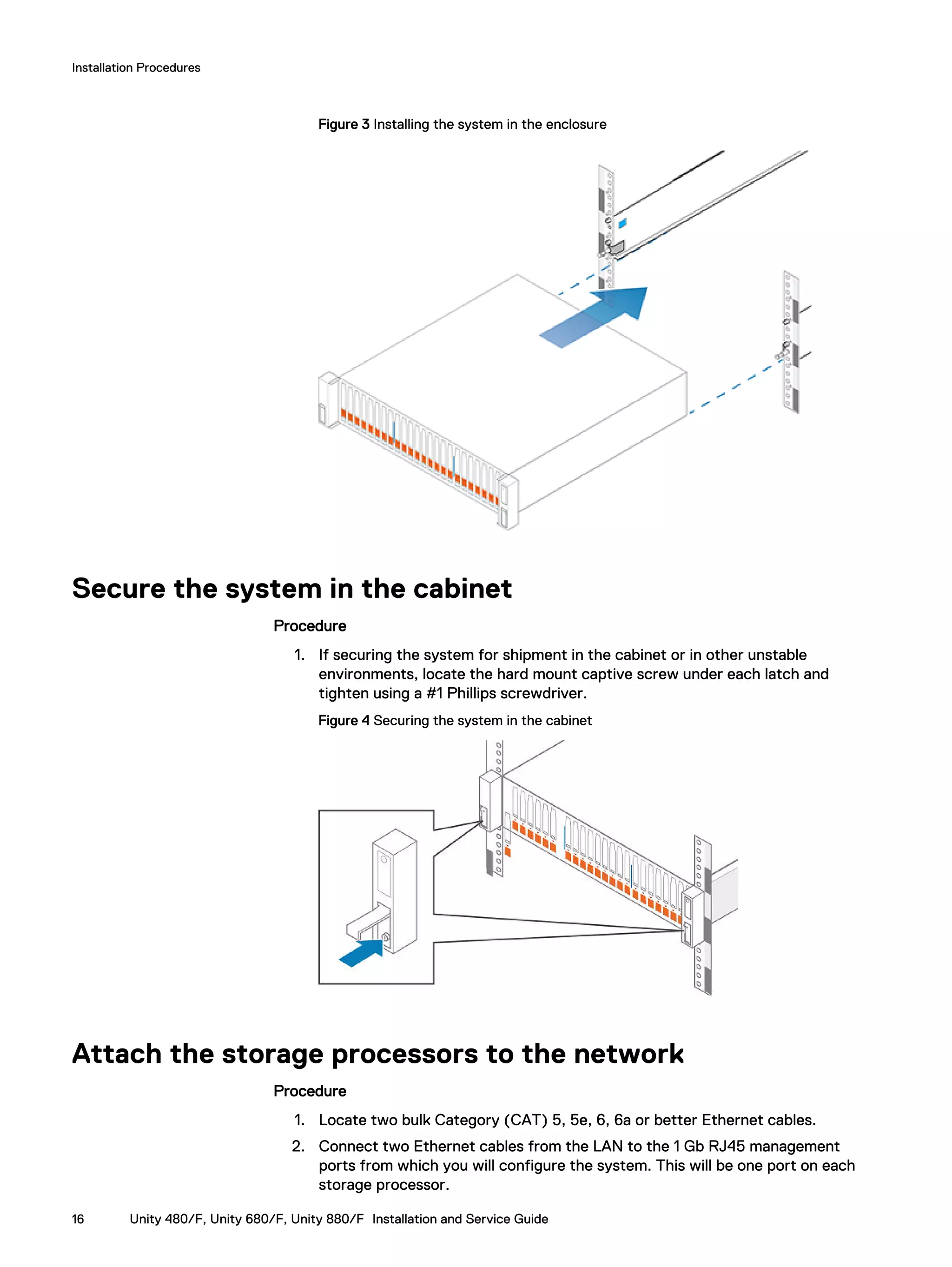 Installation Procedures

Figure 3 Installing the system in the enclosure

Secure the system in the cabinet

Procedure

1. If securing the system for shipment in the cabinet or in other unstable environments, locate the hard mount captive screw under each latch and tighten using a #1 Phillips screwdriver.

Figure 4 Securing the system in the cabinet

Attach the storage processors to the network

Procedure

1. Locate two bulk Category (CAT) 5, 5e, 6, 6a or better Ethernet cables.

2. Connect two Ethernet cables from the LAN to the 1 Gb RJ45 management ports from which you will configure the system. This will be one port on each storage processor.

16 Unity 480/F, Unity 680/F, Unity 880/F Installation and Service Guide