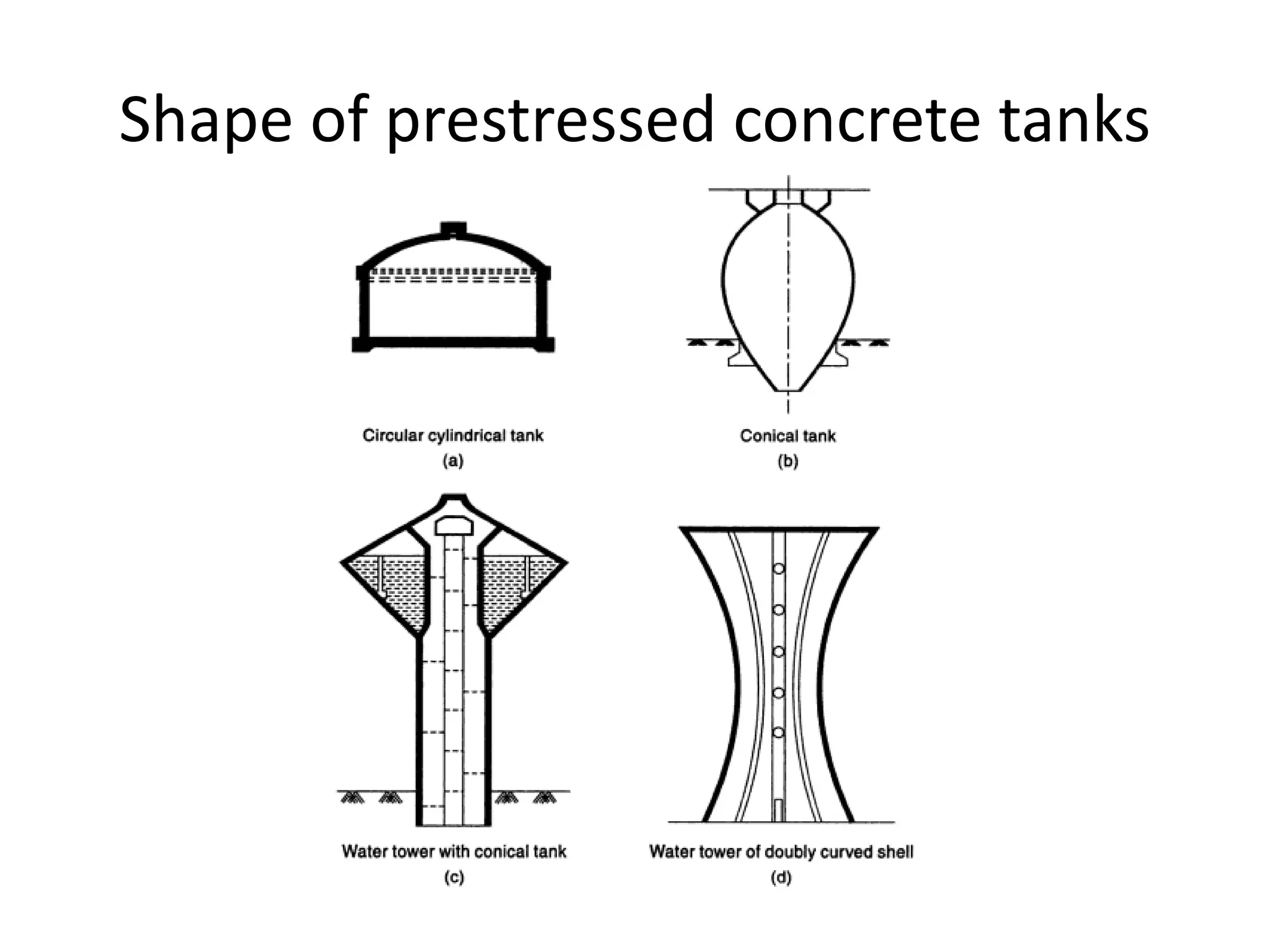 Shape of prestressed concrete tanks

Circular cylindrical tank
(a)

Conical tank
(b)

Water tower with conical tank
(c)

Water tower of doubly curved shell
(d)