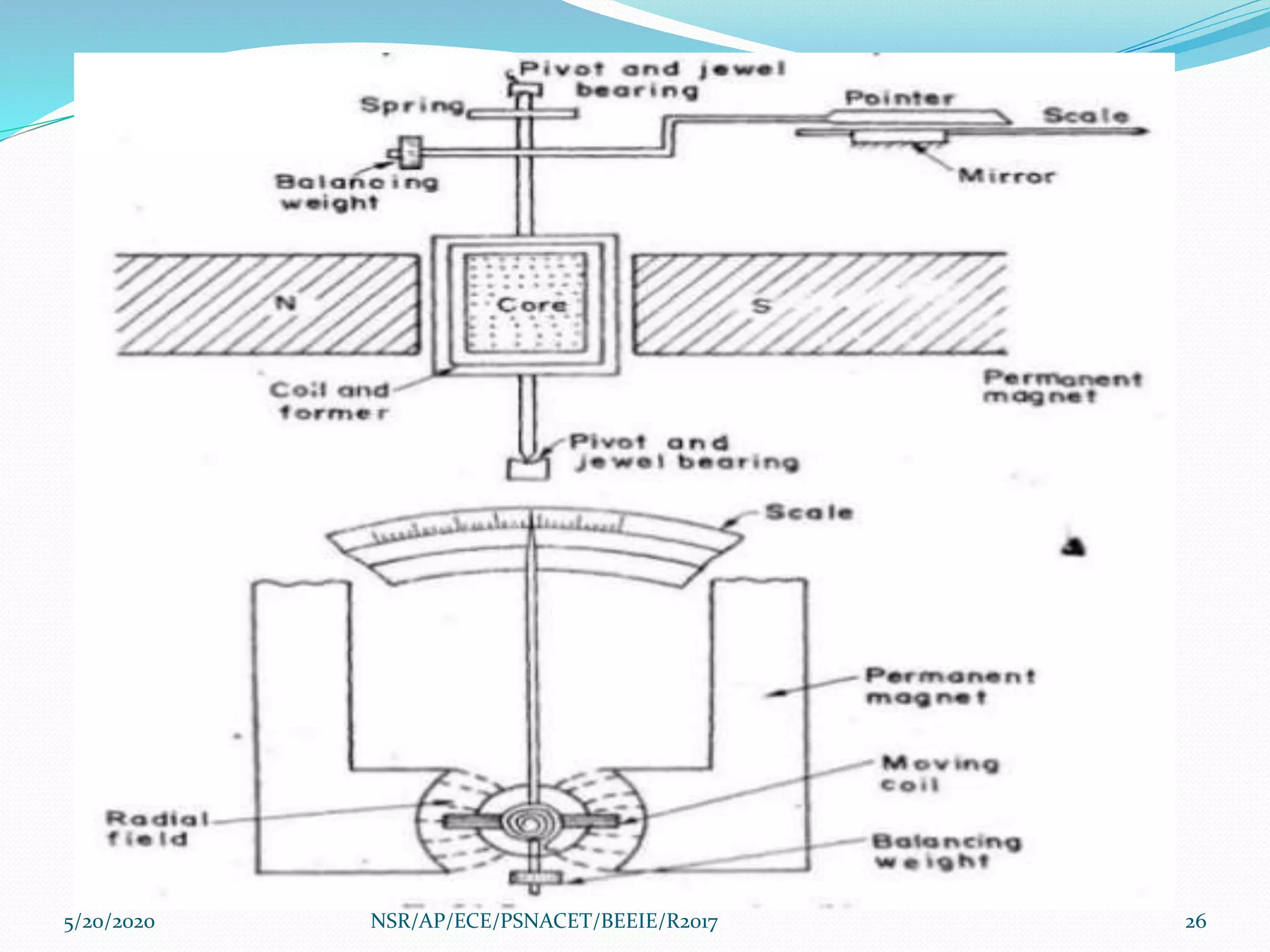 Pivot and jewel bearing

Spring

Pointer

Scale

Balancing weight

Mirror

N

Core

S

Coil and former

Permanent magnet

Pivot and jewel bearing

Scale

Permanent magnet

Moving coil

Radial field

Balancing weight

5/20/2020

NSR/AP/ECE/PSNACET/BEEIE/R2017

26