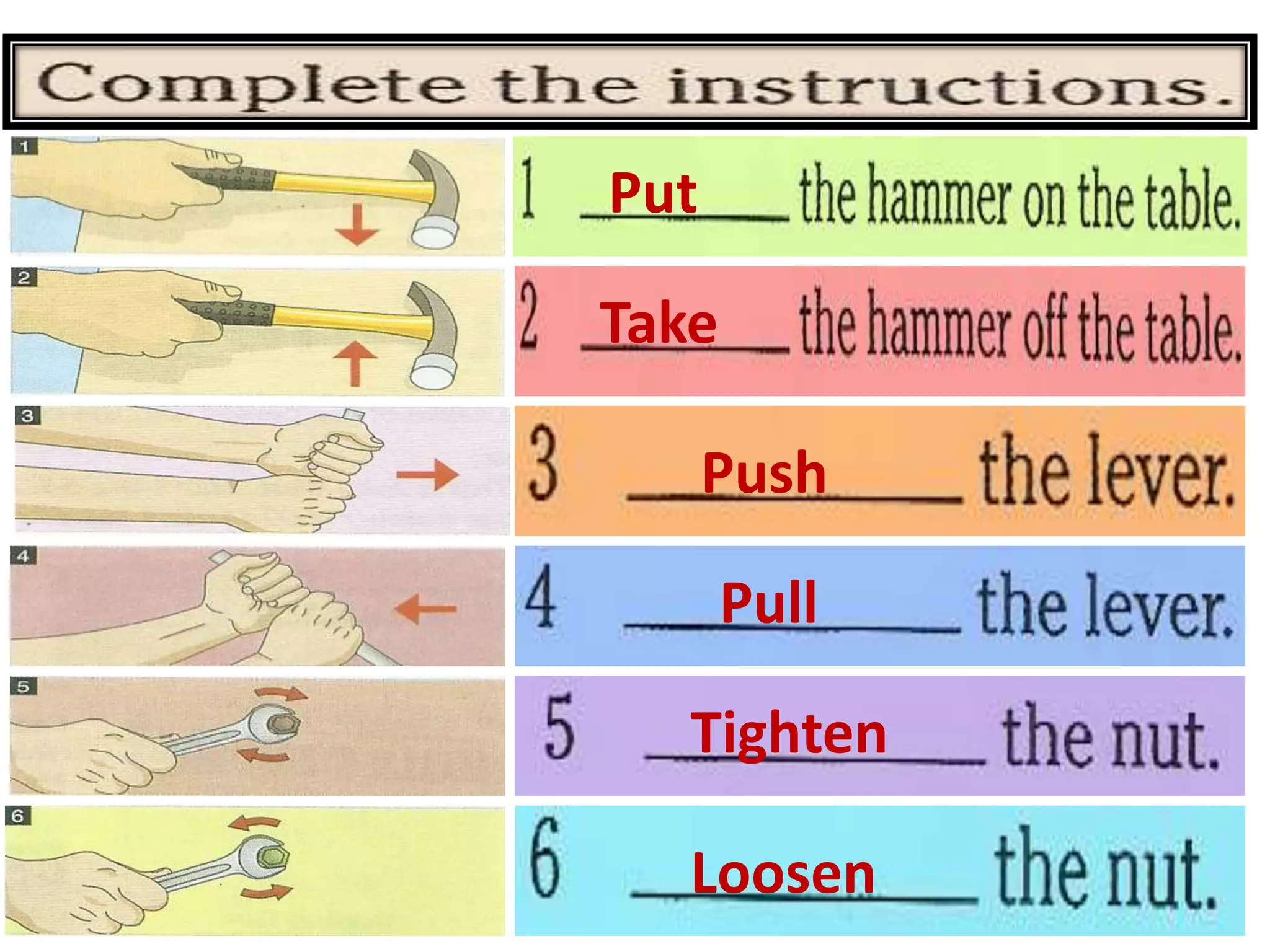 Complete the instructions.

1

2

3

4

5

6

1 Put the hammer on the table.

2 Take the hammer off the table.

3 Push the lever.

4 Pull the lever.

5 Tighten the nut.

6 Loosen the nut.