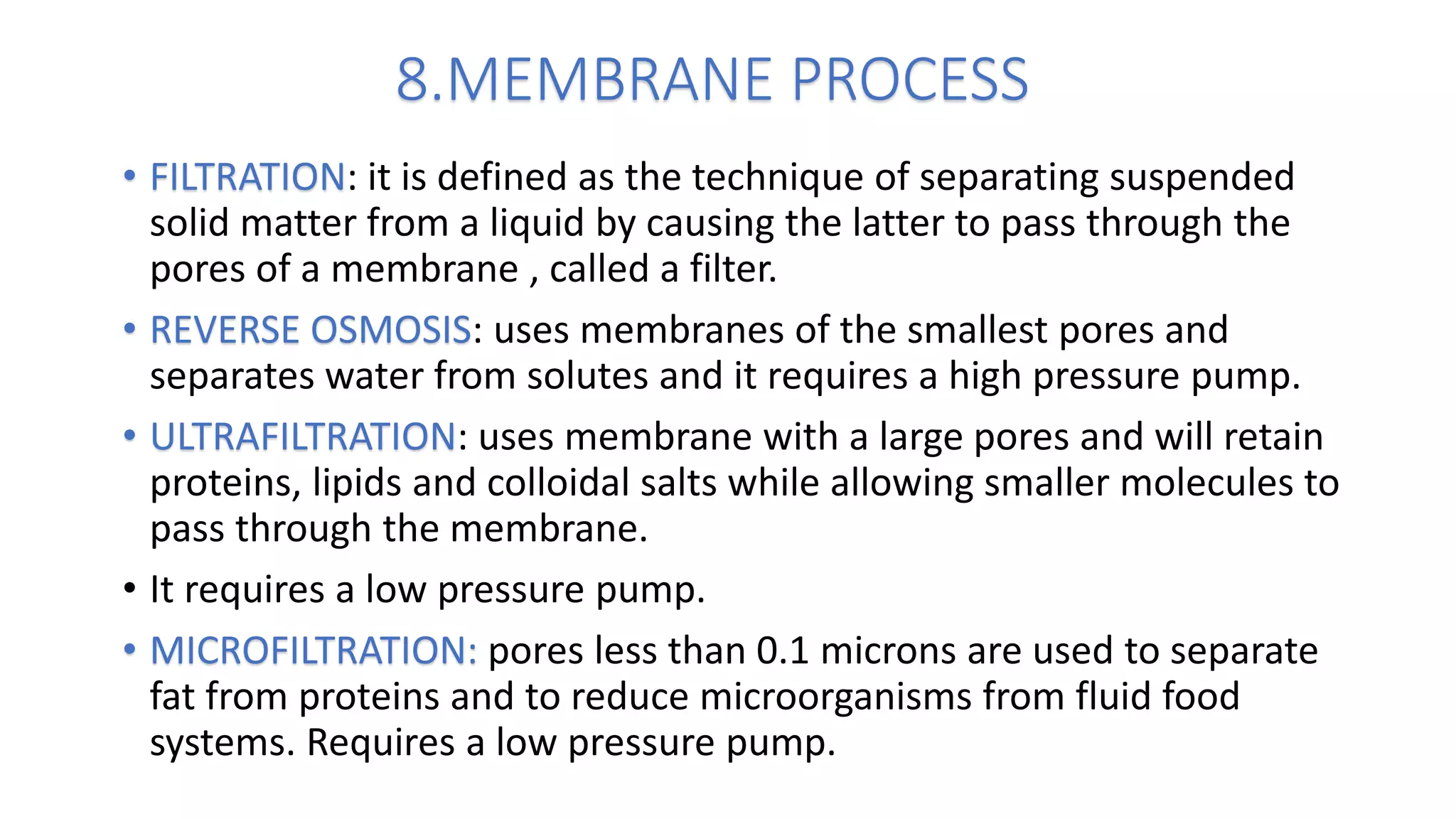 8.MEMBRANE PROCESS

• FILTRATION: it is defined as the technique of separating suspended solid matter from a liquid by causing the latter to pass through the pores of a membrane , called a filter.

• REVERSE OSMOSIS: uses membranes of the smallest pores and separates water from solutes and it requires a high pressure pump.

• ULTRAFILTRATION: uses membrane with a large pores and will retain proteins, lipids and colloidal salts while allowing smaller molecules to pass through the membrane.

• It requires a low pressure pump.

• MICROFILTRATION: pores less than 0.1 microns are used to separate fat from proteins and to reduce microorganisms from fluid food systems. Requires a low pressure pump.