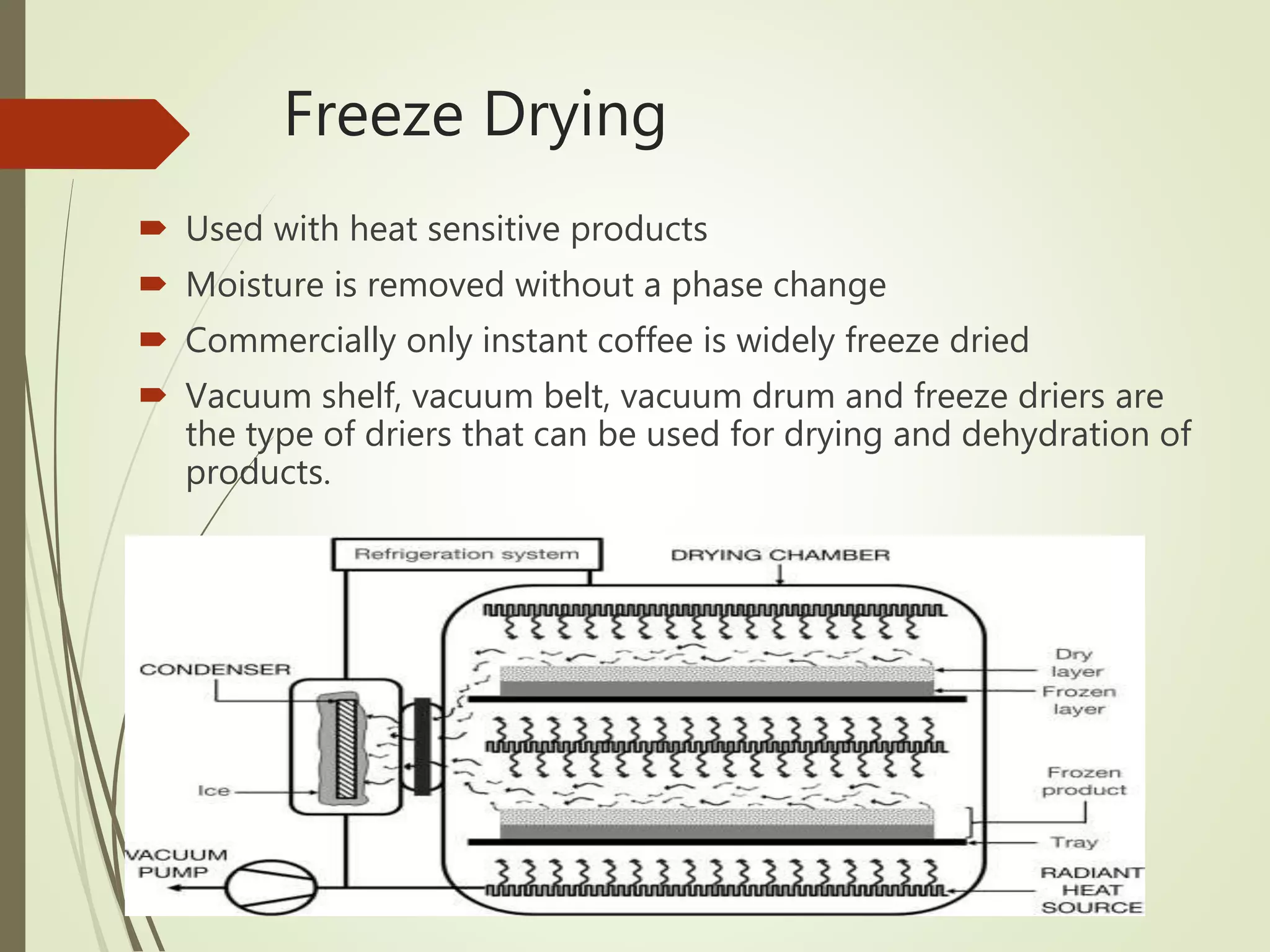 Freeze Drying

Used with heat sensitive products

Moisture is removed without a phase change

Commercially only instant coffee is widely freeze dried

Vacuum shelf, vacuum belt, vacuum drum and freeze driers are the type of driers that can be used for drying and dehydration of products.

Refrigeration system

DRYING CHAMBER

CONDENSER

Ice

VACUUM PUMP

Dry layer

Frozen layer

Frozen product

Tray

RADIANT HEAT SOURCE