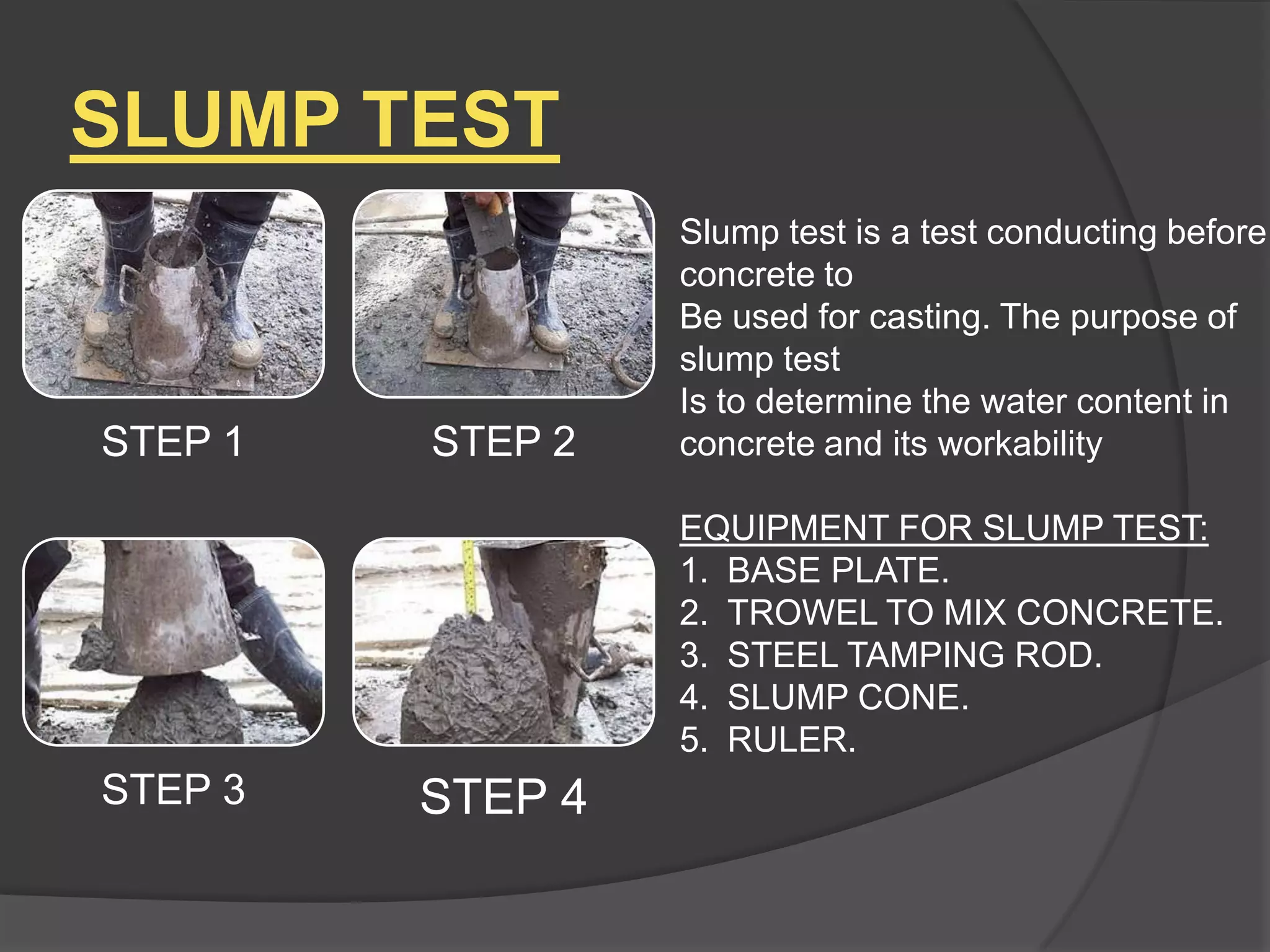 SLUMP TEST

STEP 1

STEP 2

STEP 3

STEP 4

Slump test is a test conducting before concrete to
Be used for casting. The purpose of slump test
Is to determine the water content in concrete and its workability

EQUIPMENT FOR SLUMP TEST:
1. BASE PLATE.
2. TROWEL TO MIX CONCRETE.
3. STEEL TAMPING ROD.
4. SLUMP CONE.
5. RULER.