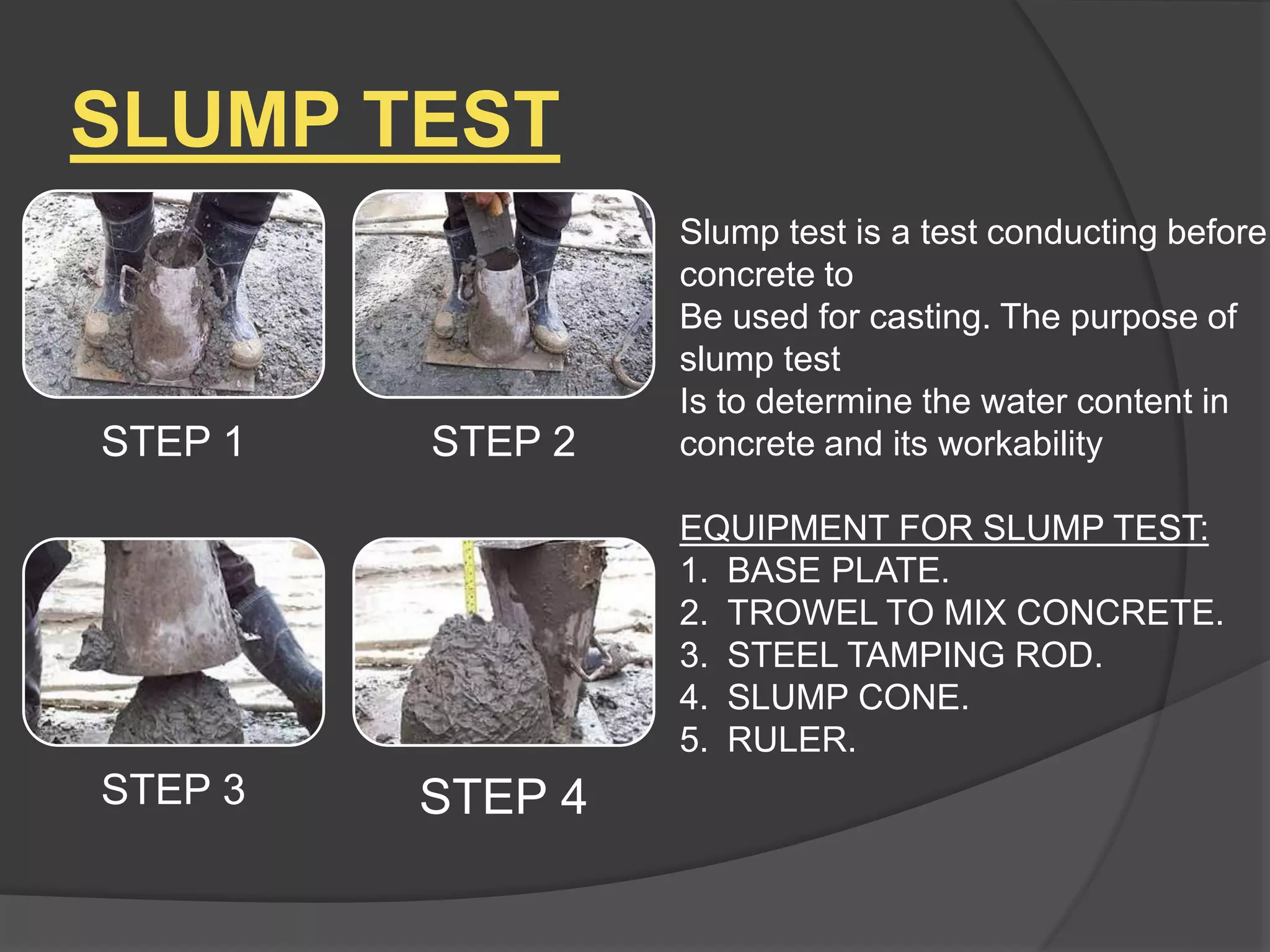 SLUMP TEST

STEP 1

STEP 2

STEP 3

STEP 4

Slump test is a test conducting before concrete to
Be used for casting. The purpose of slump test
Is to determine the water content in concrete and its workability

EQUIPMENT FOR SLUMP TEST:
1. BASE PLATE.
2. TROWEL TO MIX CONCRETE.
3. STEEL TAMPING ROD.
4. SLUMP CONE.
5. RULER.