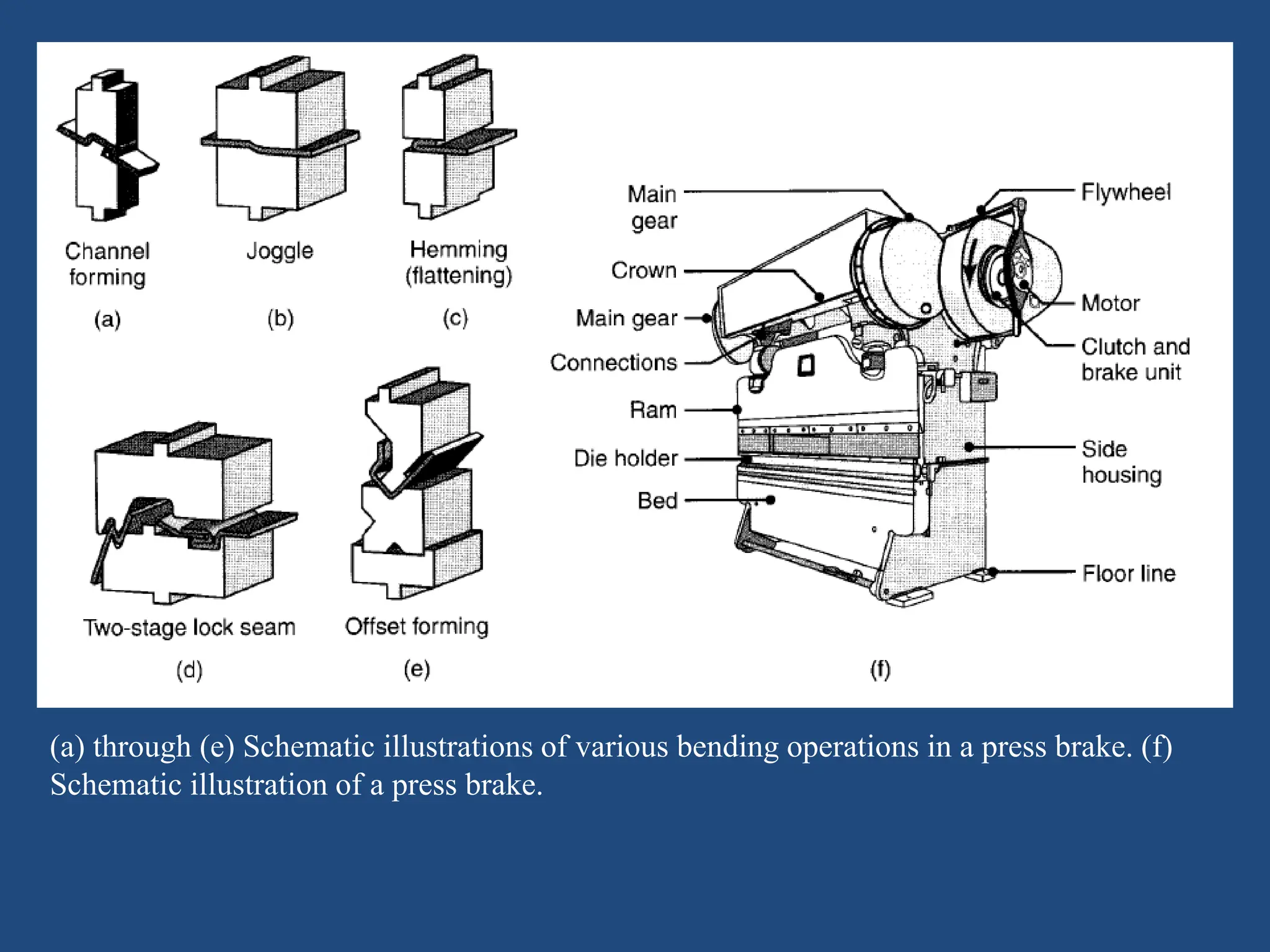 Channel forming
(a)

Joggle
(b)

Hemming (flattening)
(c)

Two-stage lock seam
(d)

Offset forming
(e)

Main gear
Crown
Main gear
Connections
Ram
Die holder
Bed
Flywheel
Motor
Clutch and brake unit
Side housing
Floor line
(f)

(a) through (e) Schematic illustrations of various bending operations in a press brake. (f) Schematic illustration of a press brake.