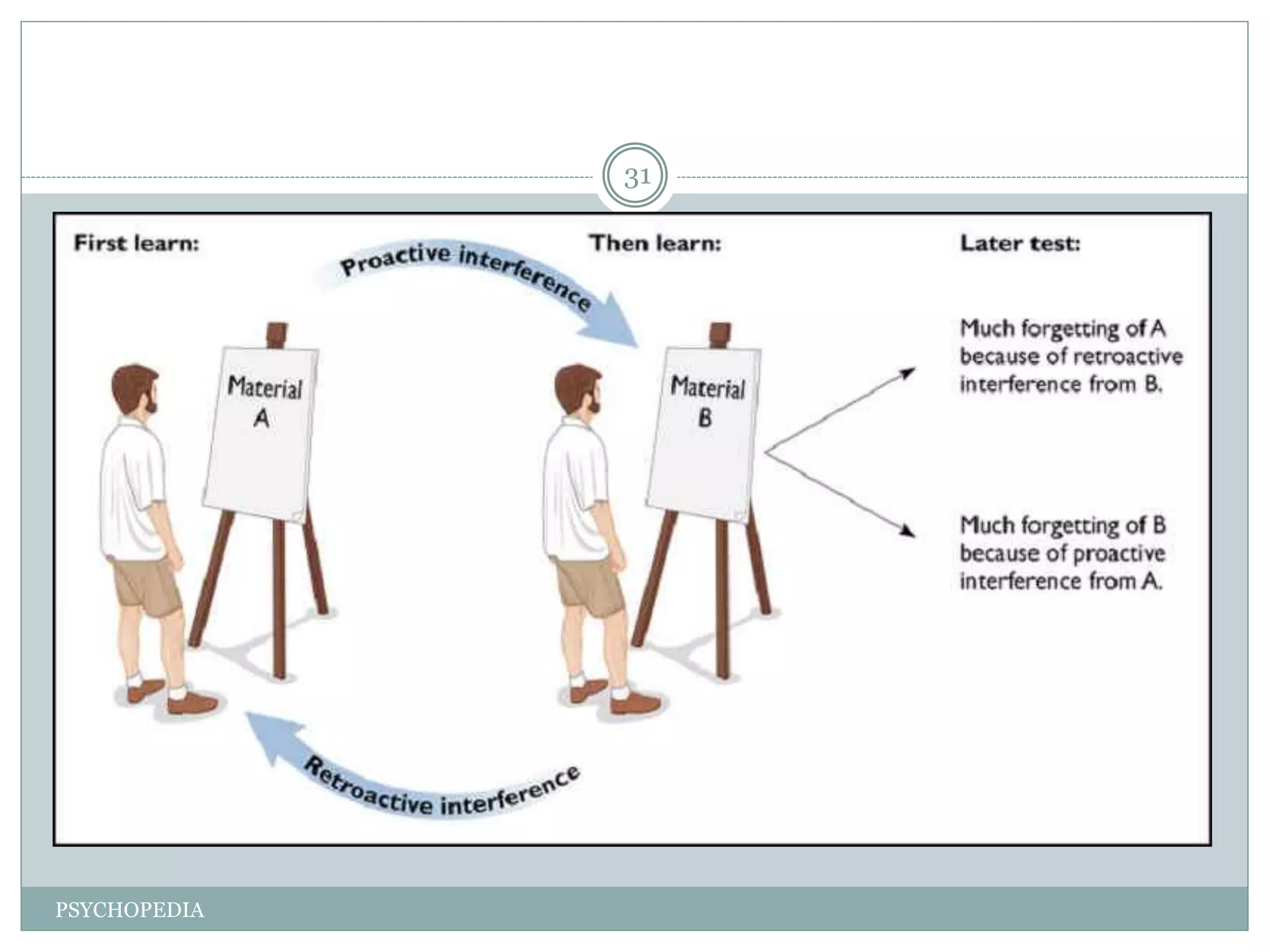 31

First learn:

Proactive interference

Then learn:

Later test:

Material A

Material B

Much forgetting of A because of retroactive interference from B.

Much forgetting of B because of proactive interference from A.

Retroactive interference

PSYCHOPEDIA