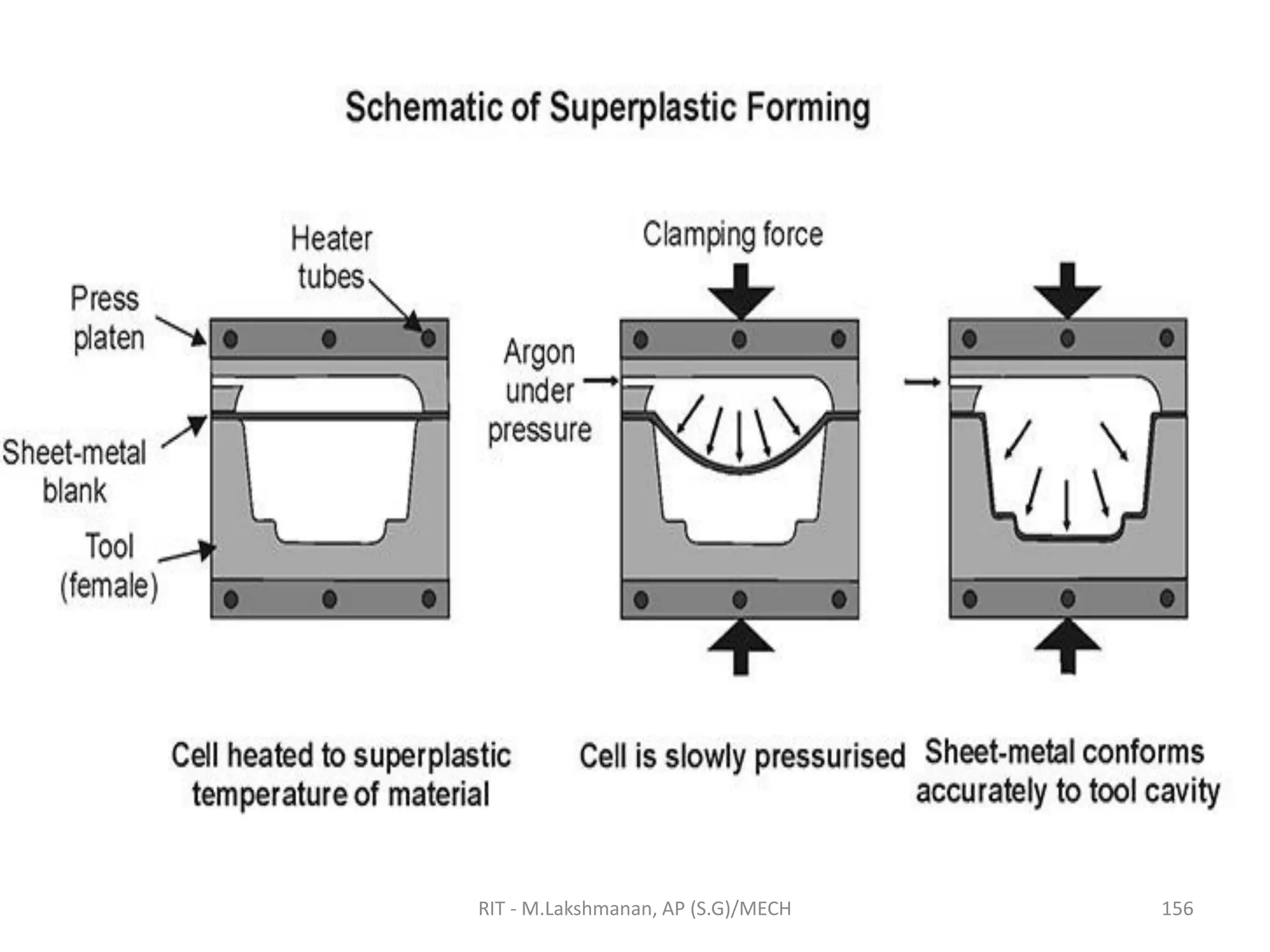 Schematic of Superplastic Forming

Heater tubes

Press platen

Sheet-metal blank

Tool (female)

Clamping force

Argon under pressure

Cell heated to superplastic temperature of material

Cell is slowly pressurised

Sheet-metal conforms accurately to tool cavity

RIT - M.Lakshmanan, AP (S.G)/MECH

156