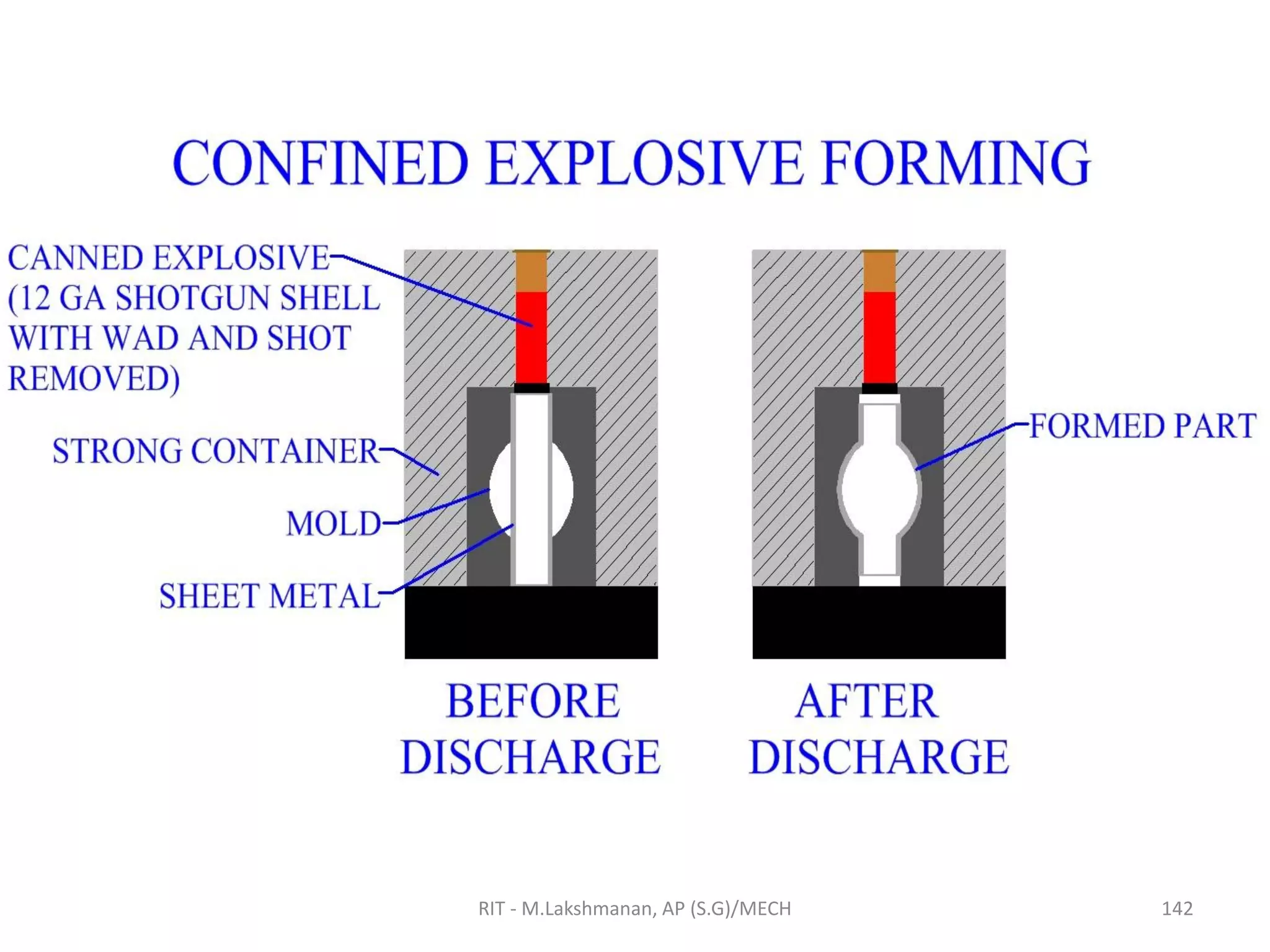 CONFINED EXPLOSIVE FORMING

CANNED EXPLOSIVE (12 GA SHOTGUN SHELL WITH WAD AND SHOT REMOVED)

STRONG CONTAINER

MOLD

SHEET METAL

FORMED PART

BEFORE DISCHARGE

AFTER DISCHARGE

RIT - M.Lakshmanan, AP (S.G)/MECH

142