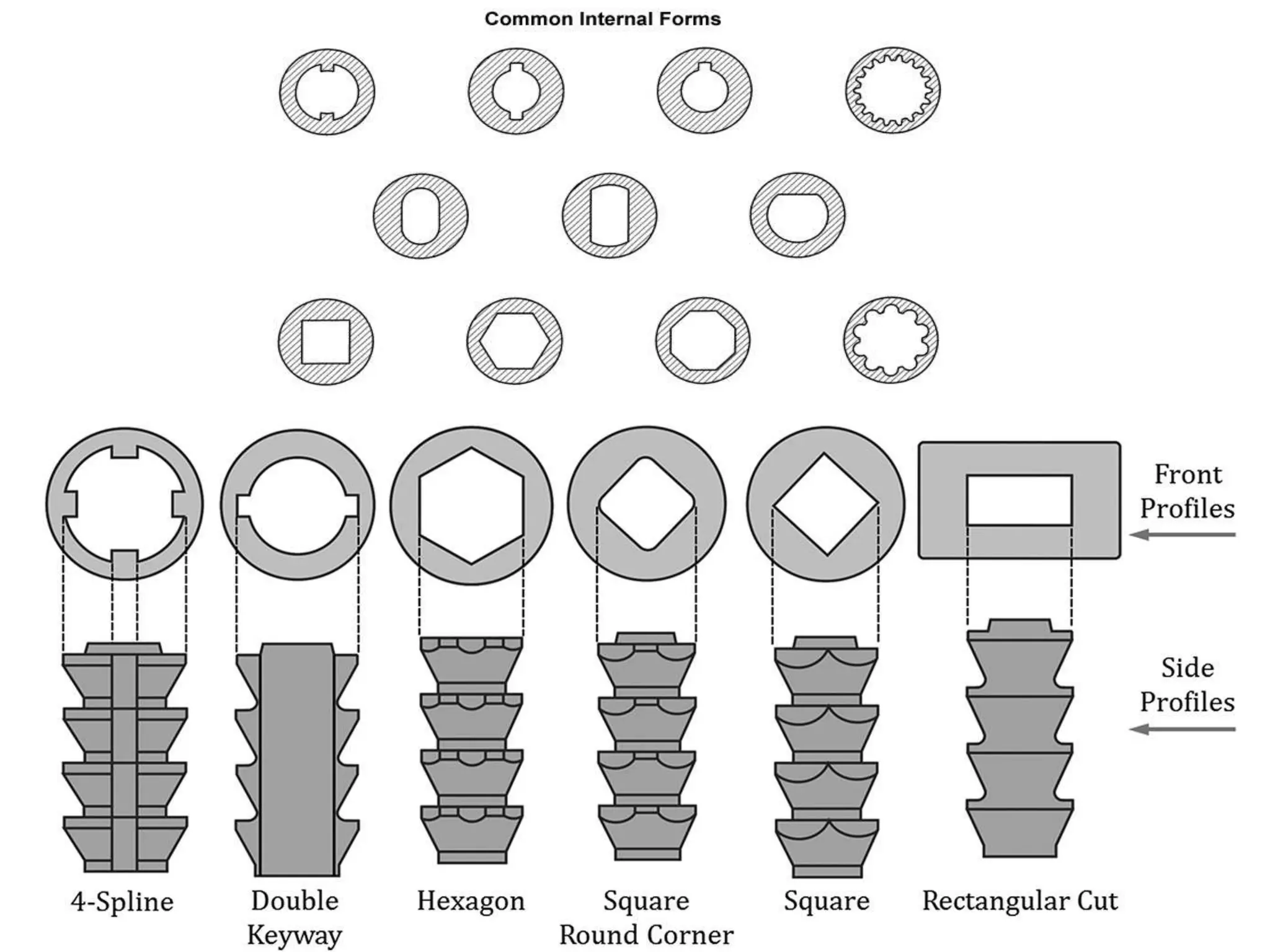 Common Internal Forms

Front Profiles

Side Profiles

4-Spline

Double Keyway

Hexagon

Square Round Corner

Square

Rectangular Cut