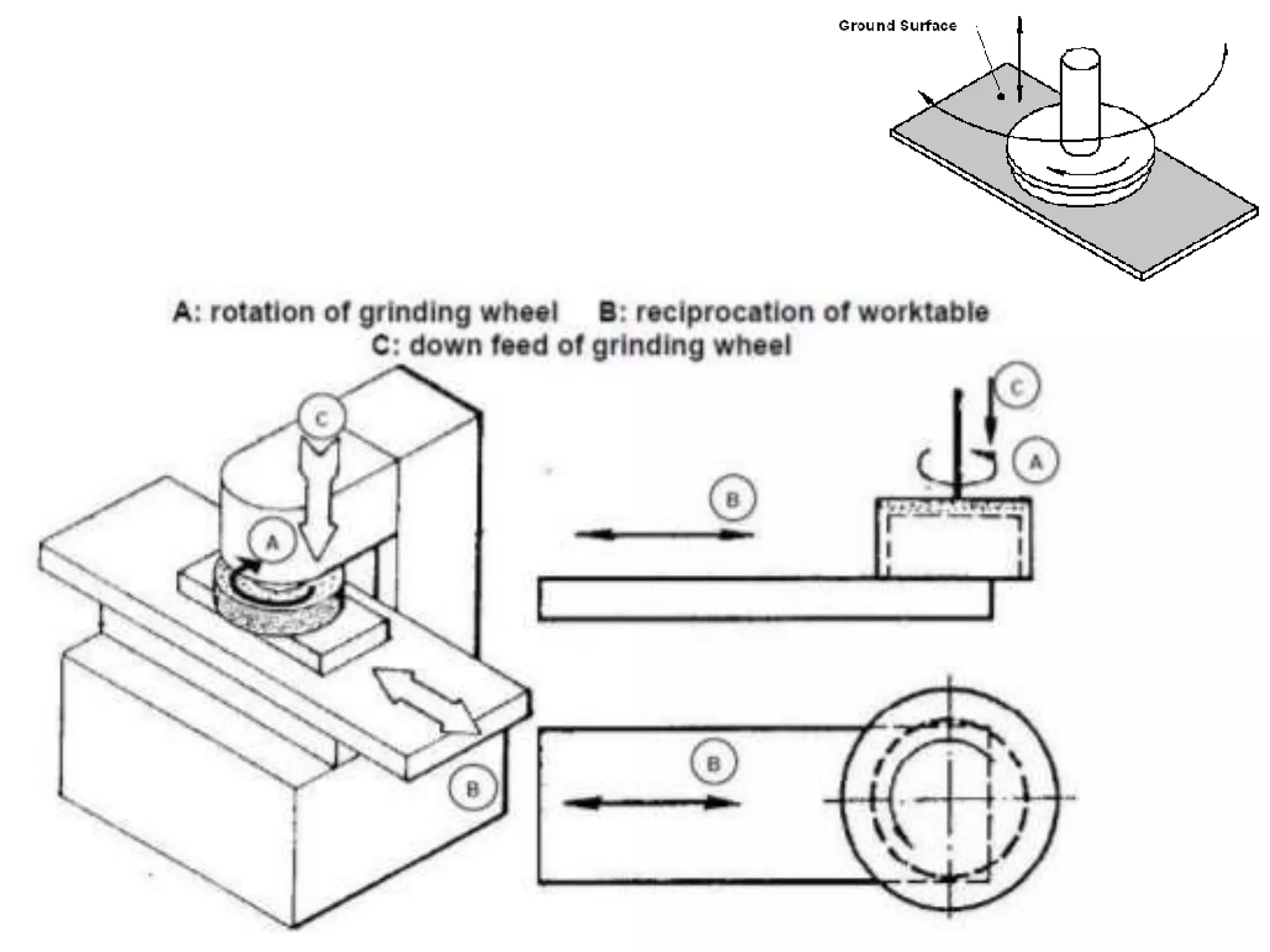 Ground Surface

A: rotation of grinding wheel B: reciprocation of worktable
C: down feed of grinding wheel

C
A
B

C
A
B

B