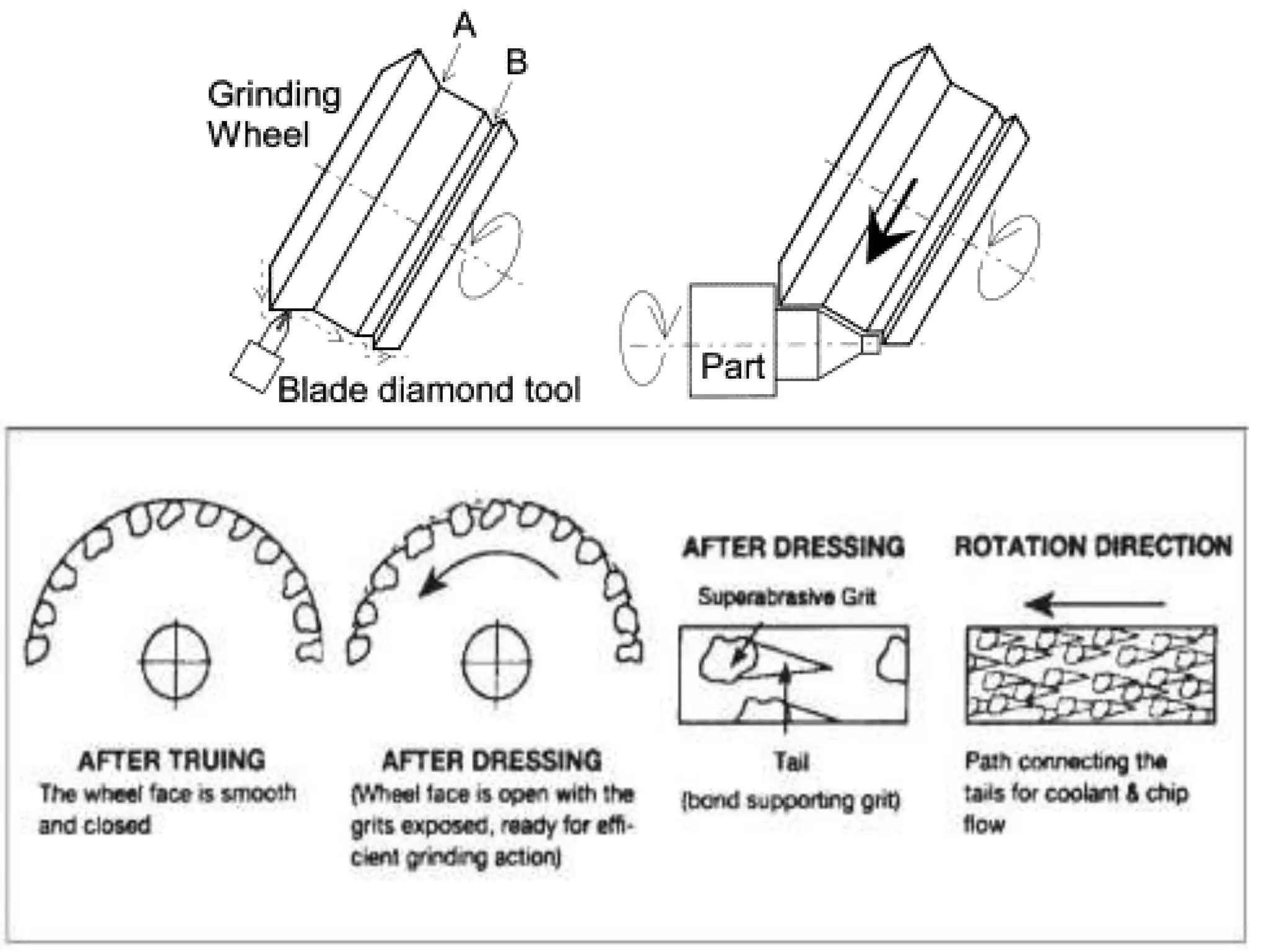 A

B

Grinding Wheel

Blade diamond tool

Part

AFTER TRUING
The wheel face is smooth and closed

AFTER DRESSING
(Wheel face is open with the grits exposed, ready for efficient grinding action)

AFTER DRESSING

Superabrasive Grit

Tail
(bond supporting grit)

ROTATION DIRECTION

Path connecting the tails for coolant & chip flow