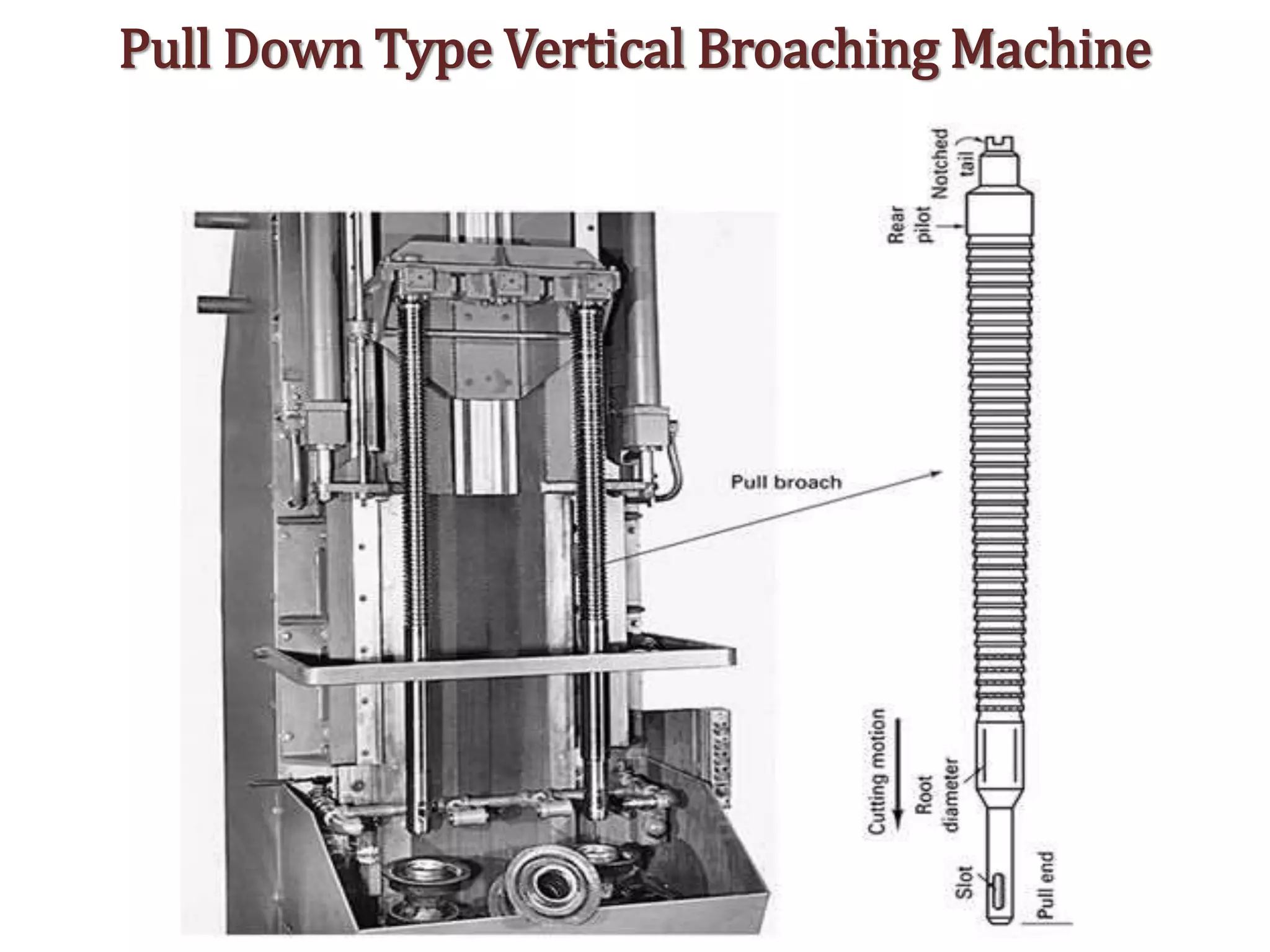 Pull Down Type Vertical Broaching Machine

Pull broach

Notched tail

Rear pilot

Cutting motion

Root diameter

Slot

Pull end