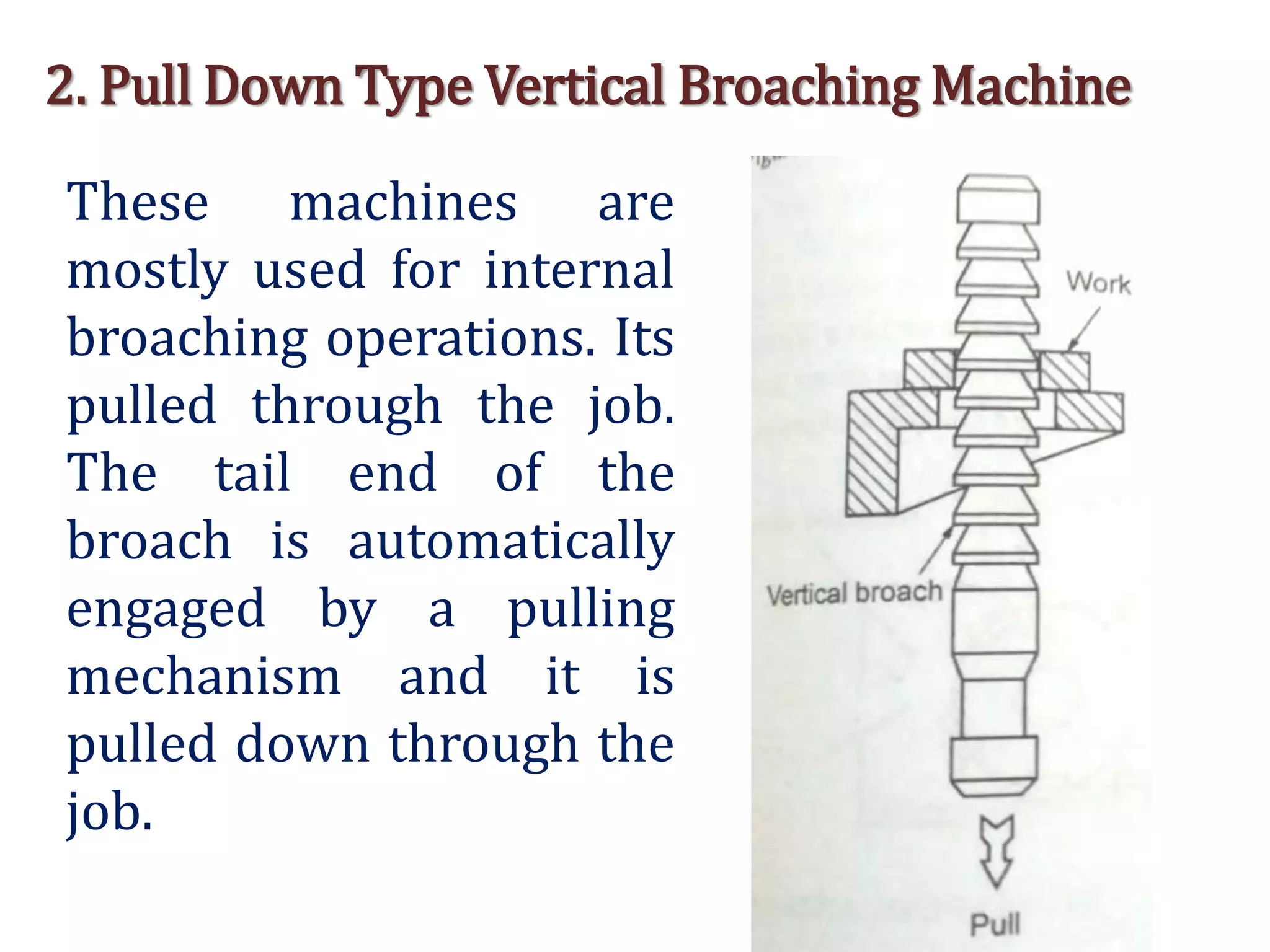 2. Pull Down Type Vertical Broaching Machine

These machines are mostly used for internal broaching operations. Its pulled through the job. The tail end of the broach is automatically engaged by a pulling mechanism and it is pulled down through the job.

Work

Vertical broach

Pull