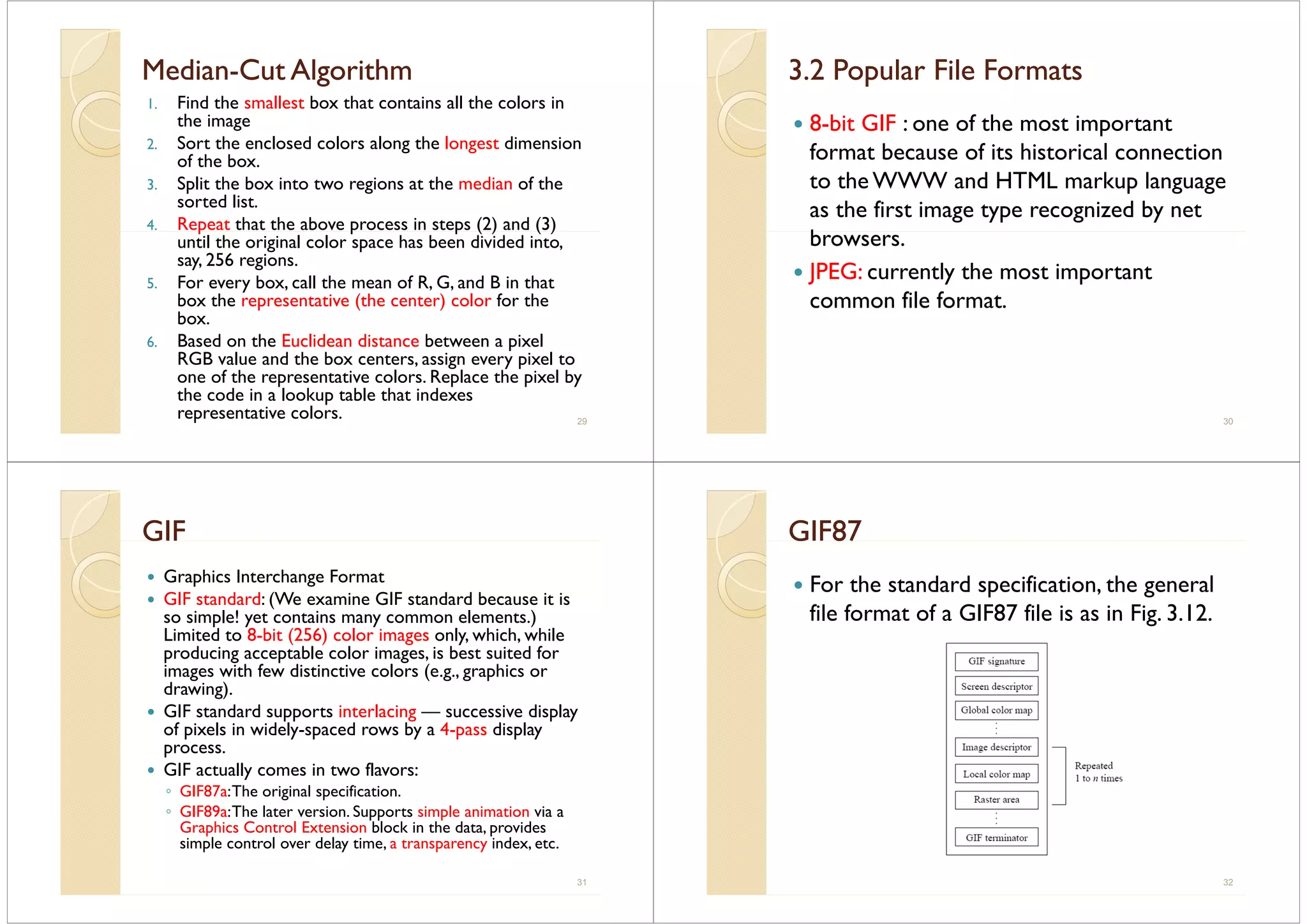 Median-Cut Algorithm

1. Find the smallest box that contains all the colors in the image
2. Sort the enclosed colors along the longest dimension of the box.
3. Split the box into two regions at the median of the sorted list.
4. Repeat that the above process in steps (2) and (3) until the original color space has been divided into, say, 256 regions.
5. For every box, call the mean of R, G, and B in that box the representative (the center) color for the box.
6. Based on the Euclidean distance between a pixel RGB value and the box centers, assign every pixel to one of the representative colors. Replace the pixel by the code in a lookup table that indexes representative colors.

29

3.2 Popular File Formats

• 8-bit GIF : one of the most important format because of its historical connection to the WWW and HTML markup language as the first image type recognized by net browsers.
• JPEG: currently the most important common file format.

30

GIF

• Graphics Interchange Format
• GIF standard: (We examine GIF standard because it is so simple! yet contains many common elements.) Limited to 8-bit (256) color images only, which, while producing acceptable color images, is best suited for images with few distinctive colors (e.g., graphics or drawing).
• GIF standard supports interlacing — successive display of pixels in widely-spaced rows by a 4-pass display process.
• GIF actually comes in two flavors:
◦ GIF87a: The original specification.
◦ GIF89a: The later version. Supports simple animation via a Graphics Control Extension block in the data, provides simple control over delay time, a transparency index, etc.

31

GIF87

• For the standard specification, the general file format of a GIF87 file is as in Fig. 3.12.

GIF signature
Screen descriptor
Global color map
Image descriptor
Local color map
Raster area
GIF terminator

Repeated 1 to $n$ times

32