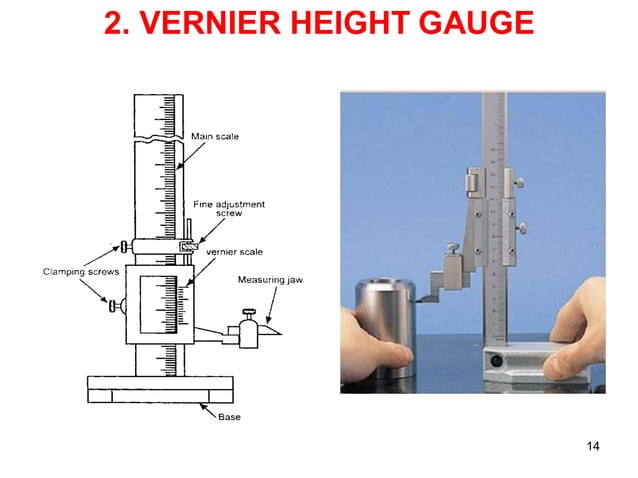 2. VERNIER HEIGHT GAUGE

Main scale

Fine adjustment screw

vernier scale

Clamping screws

Measuring jaw

Base

14