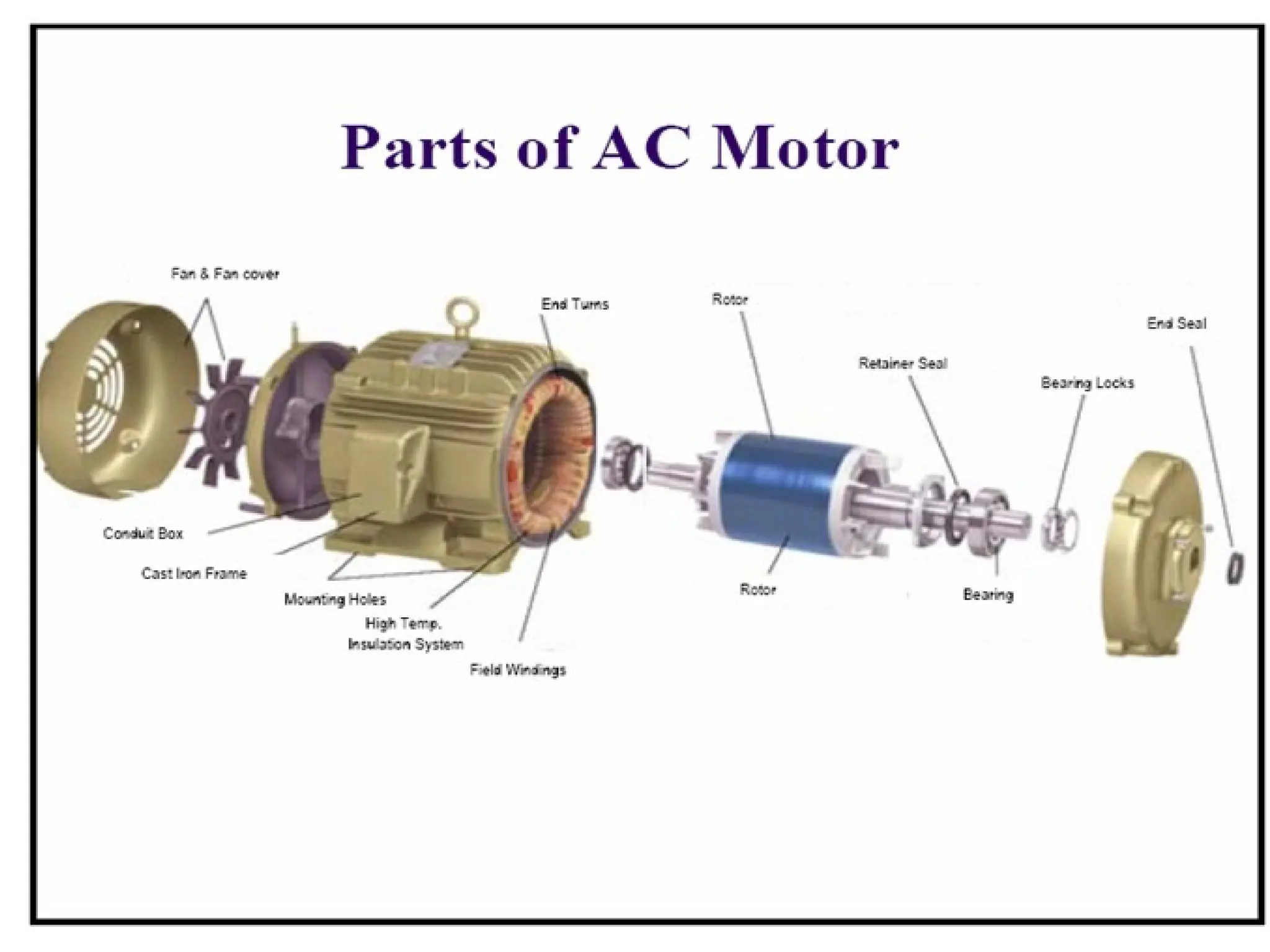 Parts of AC Motor

Fan & Fan cover

End Turns

Rotor

End Seal

Retainer Seal

Bearing Locks

Conduit Box

Cast Iron Frame

Mounting Holes

High Temp. Insulation System

Field Windings

Rotor

Bearing