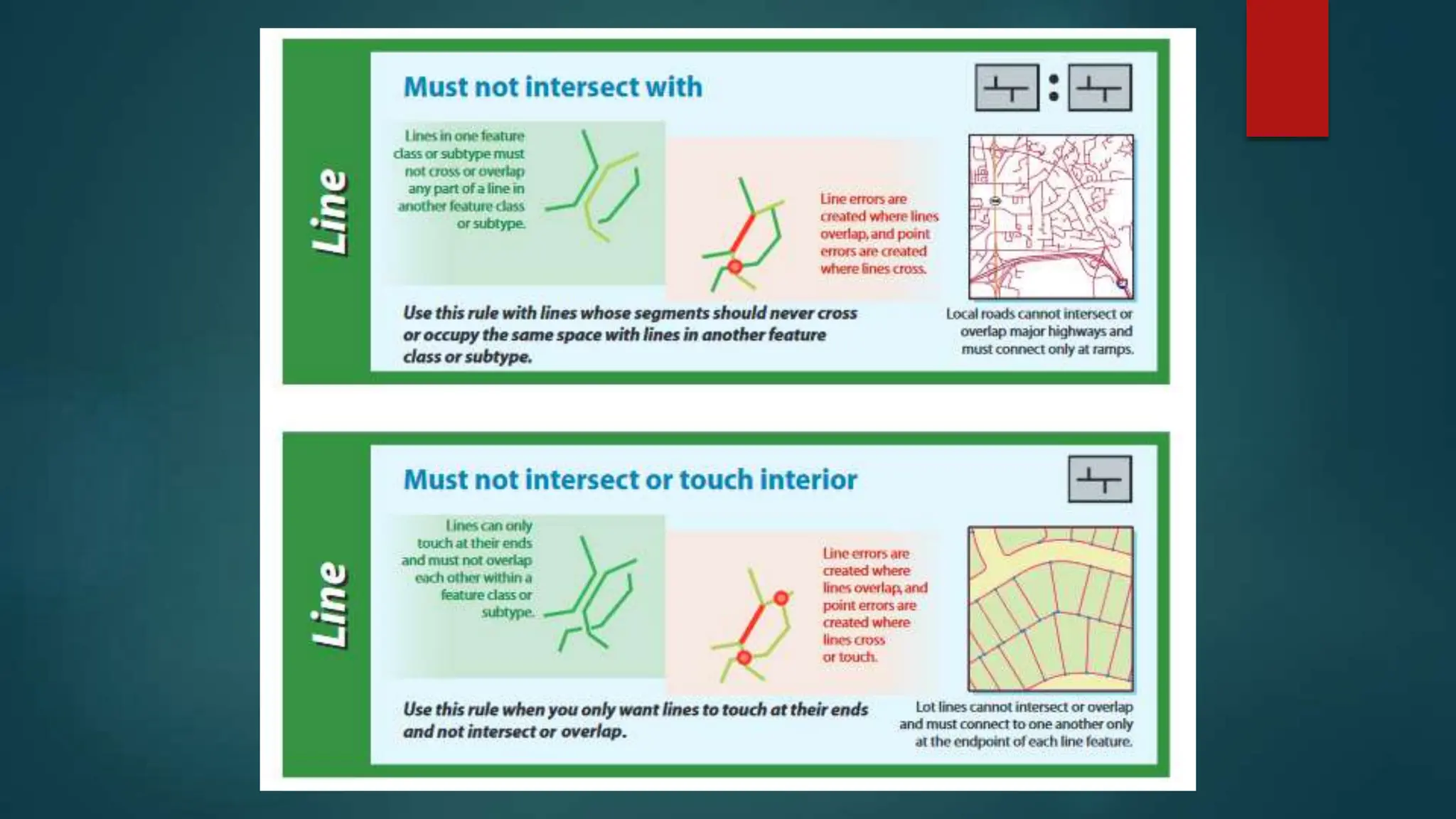 Line

Must not intersect with

Lines in one feature class or subtype must not cross or overlap any part of a line in another feature class or subtype.

Line errors are created where lines overlap, and point errors are created where lines cross.

Use this rule with lines whose segments should never cross or occupy the same space with lines in another feature class or subtype.

Local roads cannot intersect or overlap major highways and must connect only at ramps.

Line

Must not intersect or touch interior

Lines can only touch at their ends and must not overlap each other within a feature class or subtype.

Line errors are created where lines overlap, and point errors are created where lines cross or touch.

Use this rule when you only want lines to touch at their ends and not intersect or overlap.

Lot lines cannot intersect or overlap and must connect to one another only at the endpoint of each line feature.