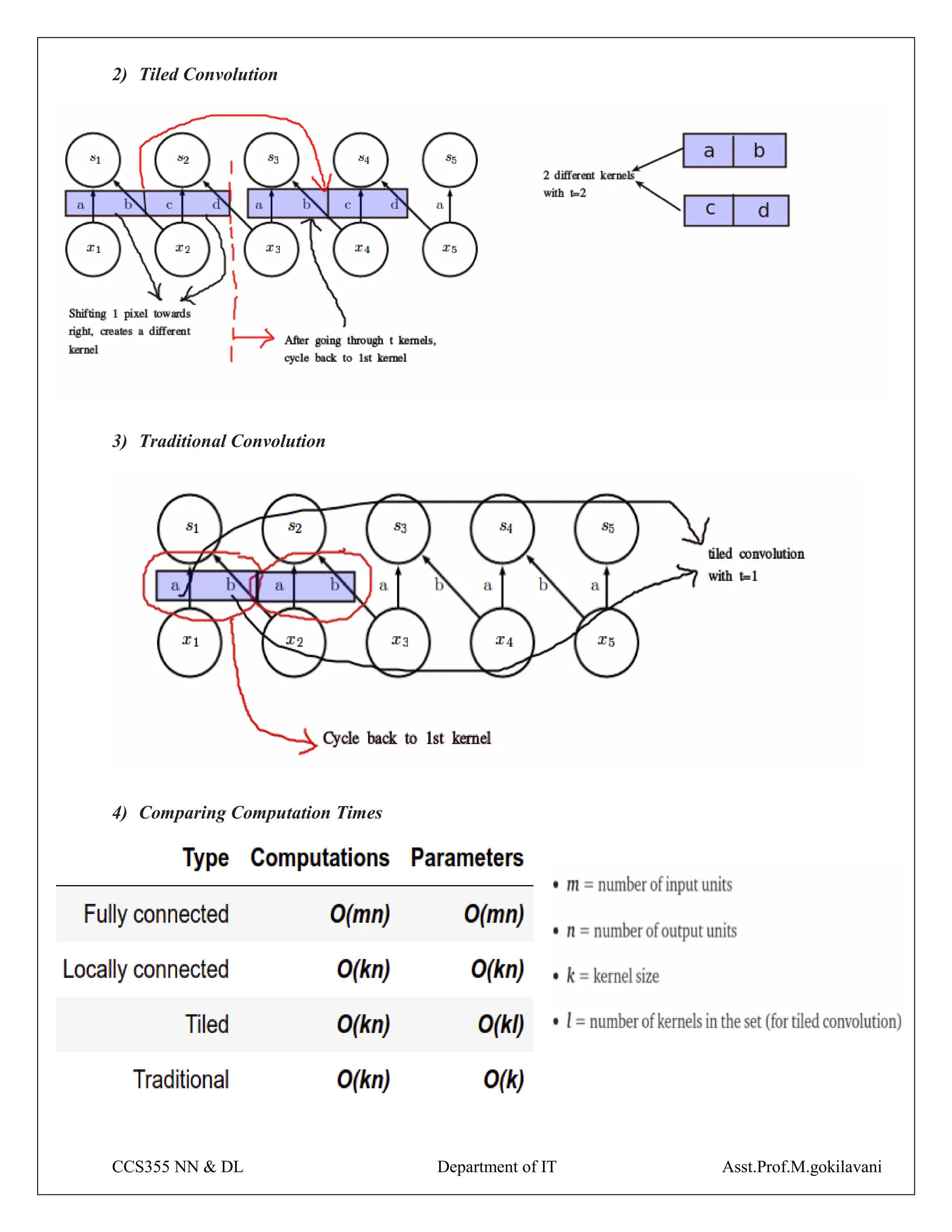 2) Tiled Convolution

$s_1$ $s_2$ $s_3$ $s_4$ $s_5$

a b c d a b c d a

$x_1$ $x_2$ $x_3$ $x_4$ $x_5$

Shifting 1 pixel towards right, creates a different kernel

After going through t kernels, cycle back to 1st kernel

2 different kernels with t=2

a b

c d

3) Traditional Convolution

$s_1$ $s_2$ $s_3$ $s_4$ $s_5$

a b a b a b a b a

$x_1$ $x_2$ $x_3$ $x_4$ $x_5$

tiled convolution with t=1

Cycle back to 1st kernel

4) Comparing Computation Times

| Type | Computations | Parameters |
|---|---|---|
| Fully connected | O(mn) | O(mn) |
| Locally connected | O(kn) | O(kn) |
| Tiled | O(kn) | O(kl) |
| Traditional | O(kn) | O(k) |

• $m$ = number of input units
• $n$ = number of output units
• $k$ = kernel size
• $l$ = number of kernels in the set (for tiled convolution)

CCS355 NN & DL Department of IT Asst.Prof.M.gokilavani