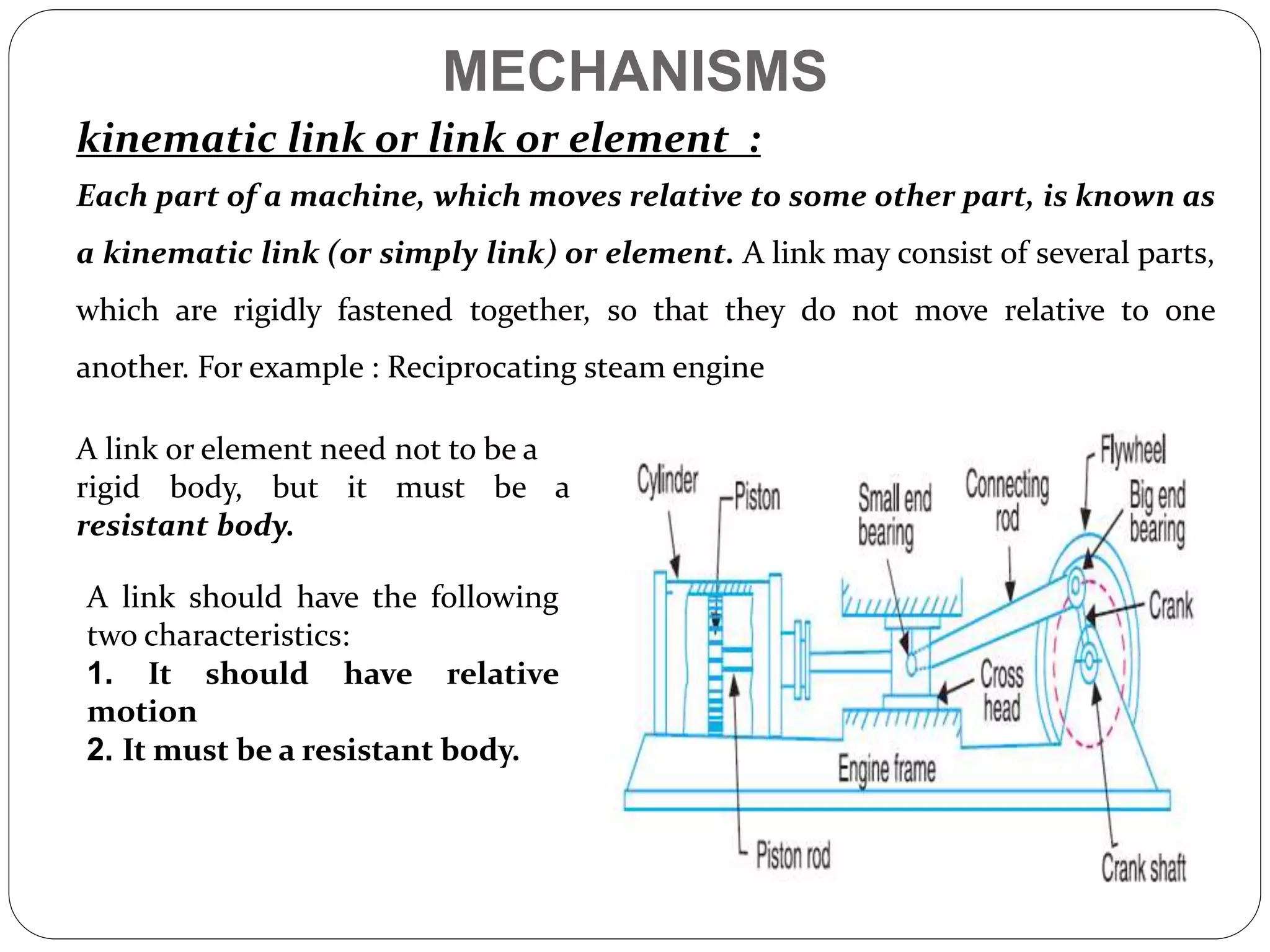 MECHANISMS

kinematic link or link or element :

Each part of a machine, which moves relative to some other part, is known as a kinematic link (or simply link) or element. A link may consist of several parts, which are rigidly fastened together, so that they do not move relative to one another. For example : Reciprocating steam engine

A link or element need not to be a rigid body, but it must be a resistant body.

A link should have the following two characteristics:
1. It should have relative motion
2. It must be a resistant body.

Cylinder
Piston
Small end bearing
Connecting rod
Flywheel
Big end bearing
Crank
Cross head
Engine frame
Piston rod
Crank shaft