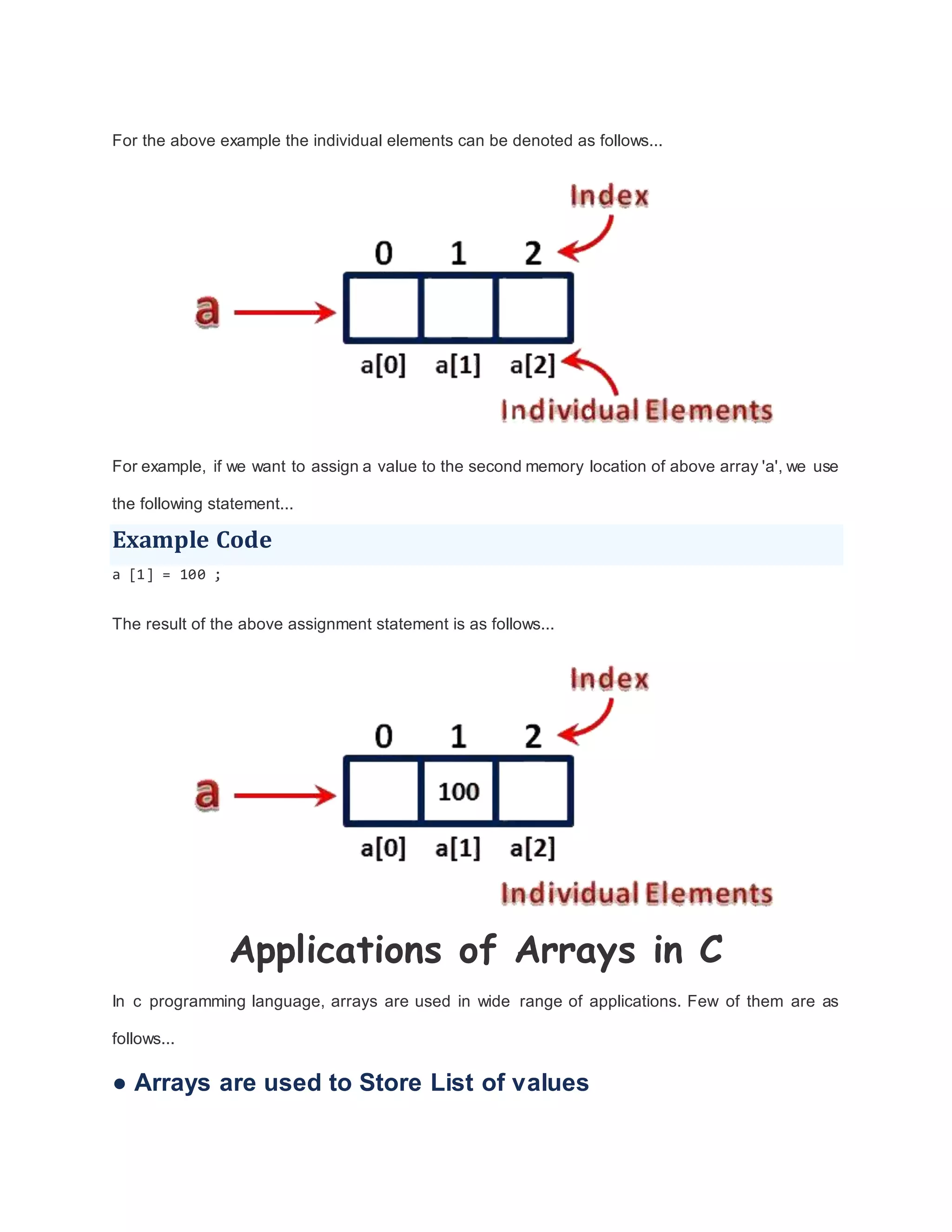 For the above example the individual elements can be denoted as follows...

Index

0 1 2

a

a[0] a[1] a[2]

Individual Elements

For example, if we want to assign a value to the second memory location of above array 'a', we use the following statement...

Example Code

a [1] = 100 ;

The result of the above assignment statement is as follows...

Index

0 1 2

a

100

a[0] a[1] a[2]

Individual Elements

Applications of Arrays in C

In c programming language, arrays are used in wide range of applications. Few of them are as follows...

● Arrays are used to Store List of values