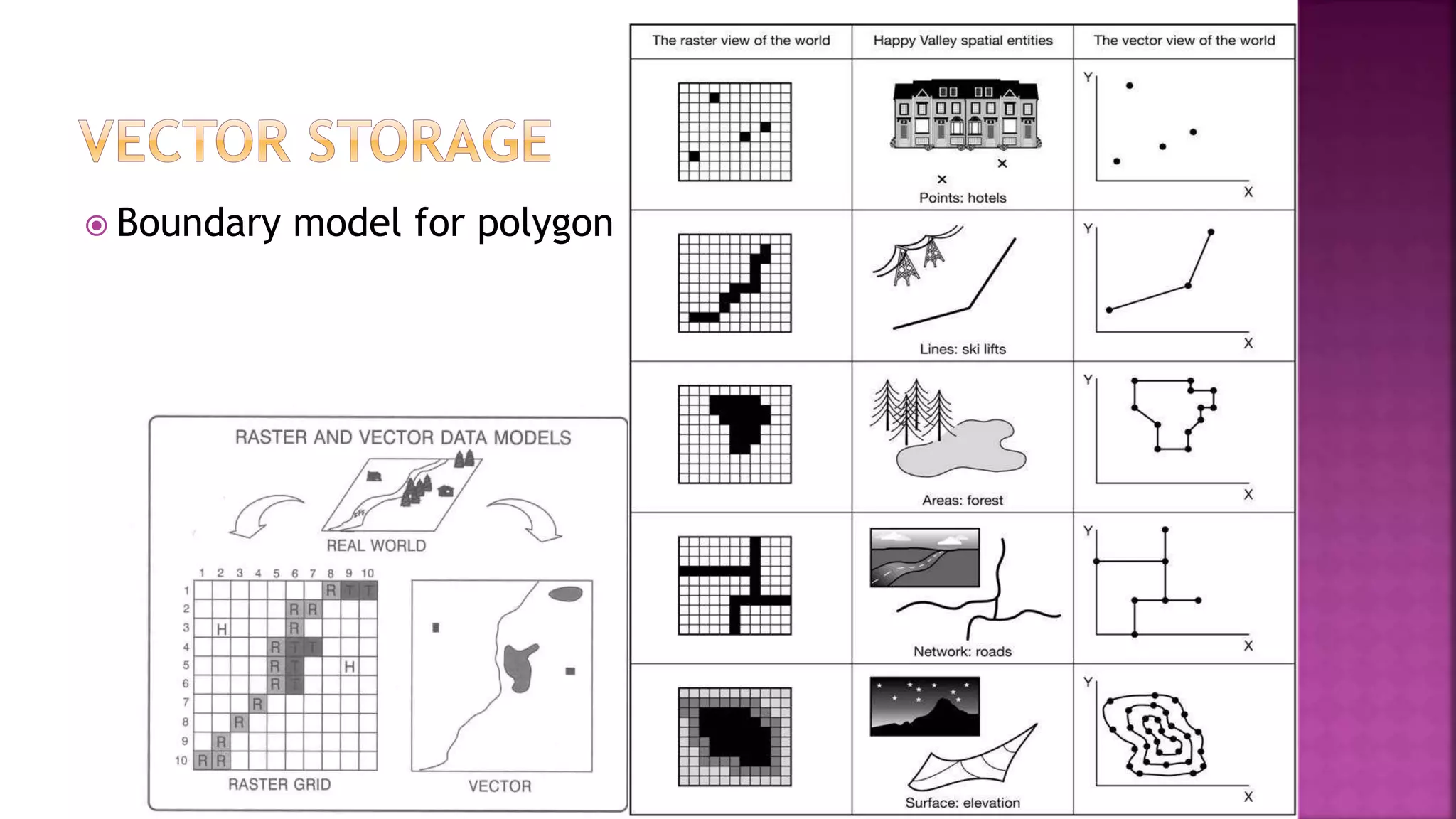 VECTOR STORAGE

Boundary model for polygon

RASTER AND VECTOR DATA MODELS

REAL WORLD

|  | 1 | 2 | 3 | 4 | 5 | 6 | 7 | 8 | 9 | 10 |
|---|---|---|---|---|---|---|---|---|---|---|
| 1 |  |  |  |  |  |  |  | R | T | T |
| 2 |  |  |  |  |  | R | R |  |  |  |
| 3 |  | H |  |  |  | R |  |  |  |  |
| 4 |  |  |  |  | R | T | T |  |  |  |
| 5 |  |  |  |  | R | T |  |  | H |  |
| 6 |  |  |  |  | R | T |  |  |  |  |
| 7 |  |  |  | R |  |  |  |  |  |  |
| 8 |  |  | R |  |  |  |  |  |  |  |
| 9 |  | R |  |  |  |  |  |  |  |  |
| 10 | R | R |  |  |  |  |  |  |  |  |

RASTER GRID

VECTOR

| The raster view of the world | Happy Valley spatial entities | The vector view of the world |
|---|---|---|
|  | Points: hotels | Y X |
|  | Lines: ski lifts | Y X |
|  | Areas: forest | Y X |
|  | Network: roads | Y X |
|  | Surface: elevation | Y X |