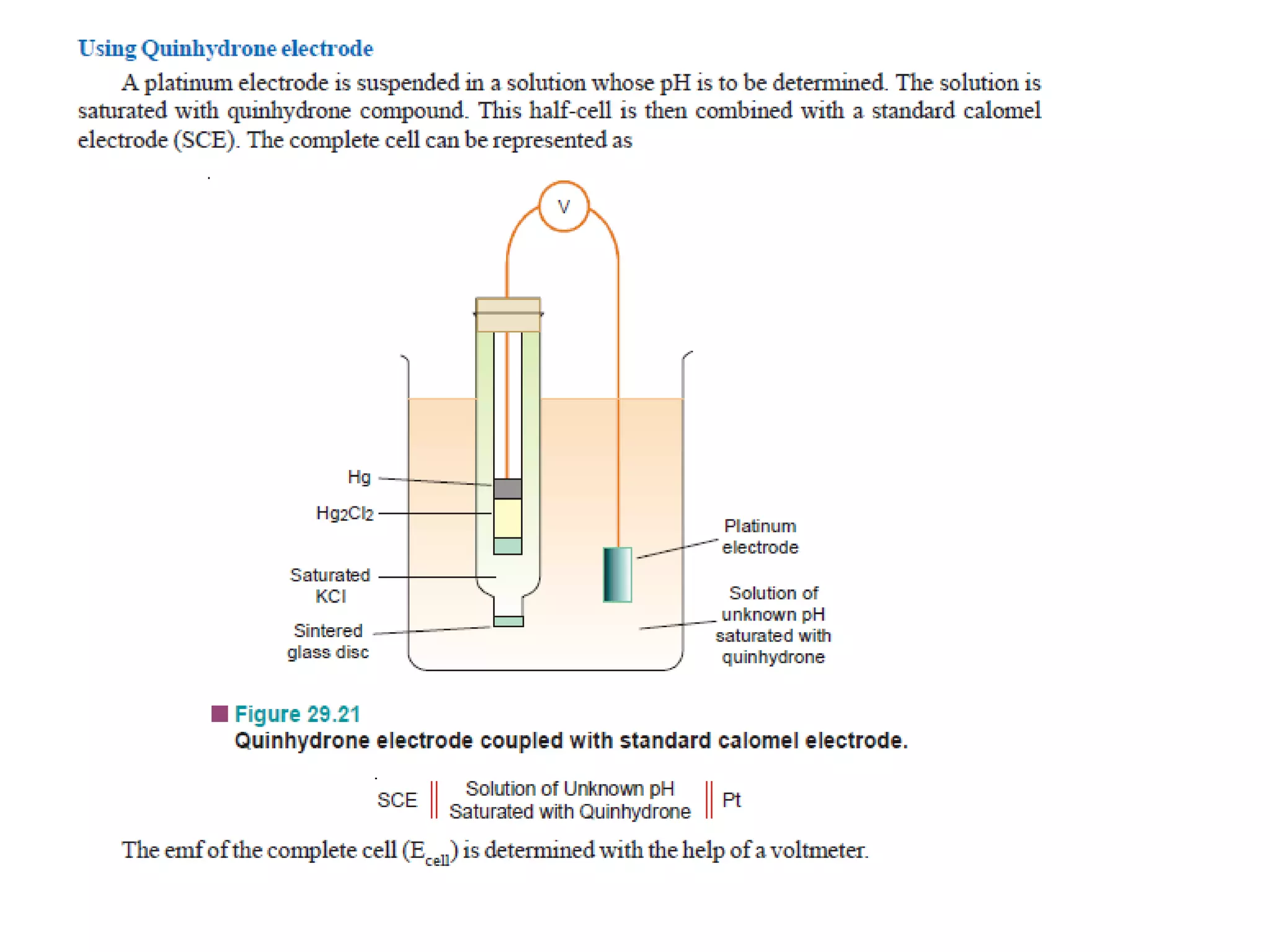 Using Quinhydrone electrode

A platinum electrode is suspended in a solution whose pH is to be determined. The solution is saturated with quinhydrone compound. This half-cell is then combined with a standard calomel electrode (SCE). The complete cell can be represented as

V

Hg

$Hg_2Cl_2$

Saturated KCl

Sintered glass disc

Platinum electrode

Solution of unknown pH saturated with quinhydrone

Figure 29.21
Quinhydrone electrode coupled with standard calomel electrode.

SCE || Solution of Unknown pH Saturated with Quinhydrone || Pt

The emf of the complete cell ($E_{cell}$) is determined with the help of a voltmeter.