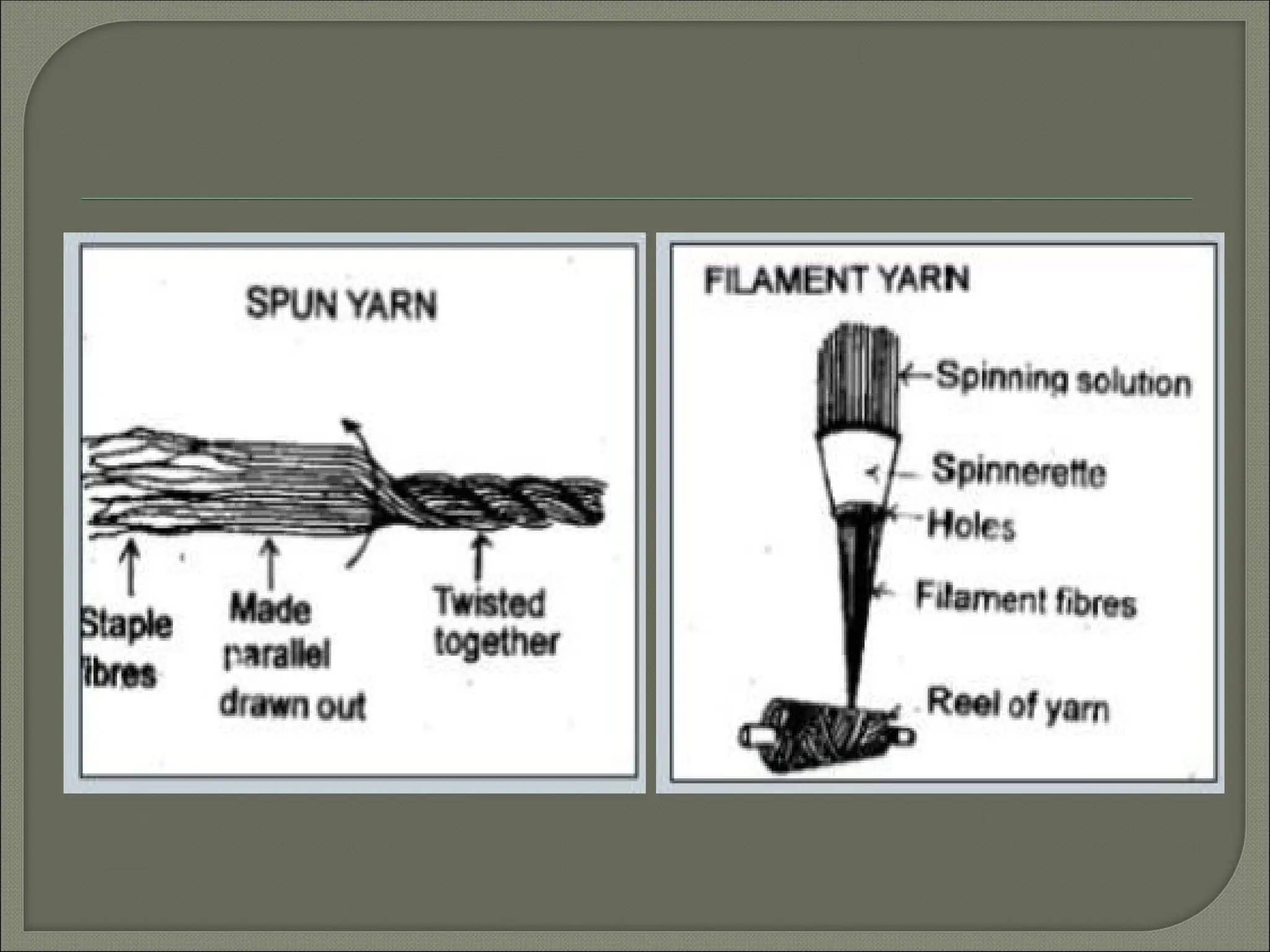 SPUN YARN

Staple fibres

Made parallel drawn out

Twisted together

FILAMENT YARN

Spinning solution

Spinnerette

Holes

Filament fibres

Reel of yarn