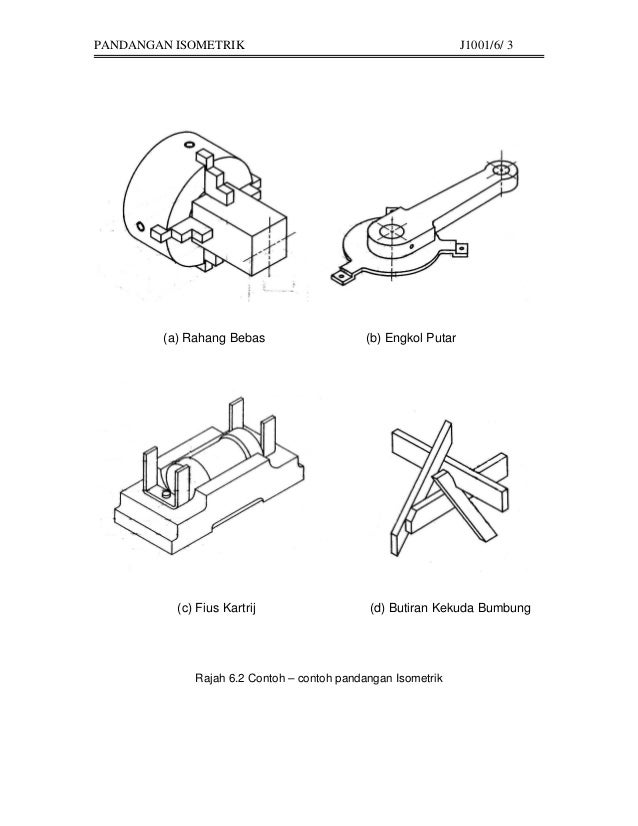 PANDANGAN ISOMETRIK J1001/6/ 3

(a) Rahang Bebas

(b) Engkol Putar

(c) Fius Kartrij

(d) Butiran Kekuda Bumbung

Rajah 6.2 Contoh – contoh pandangan Isometrik