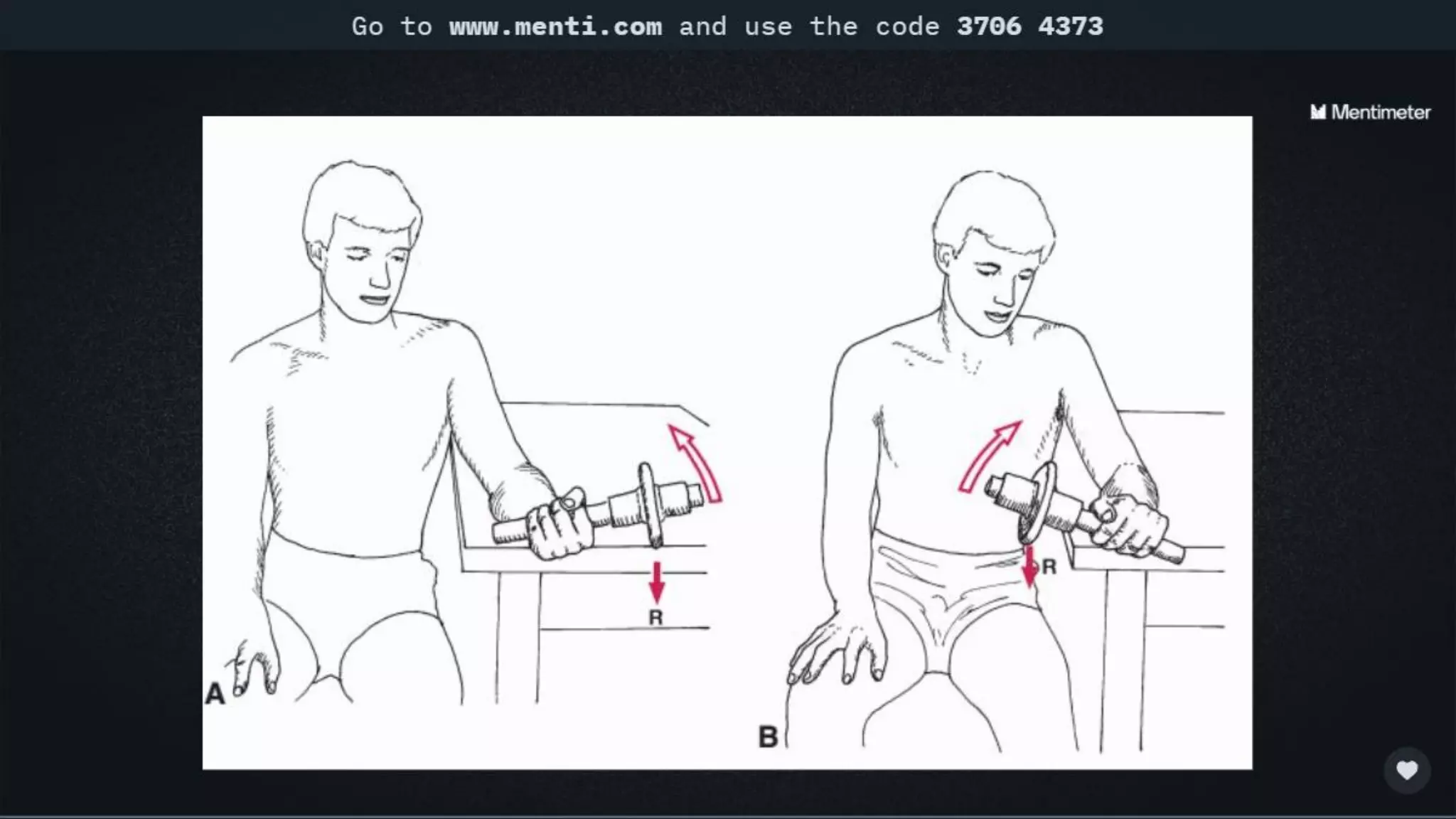 Go to www.menti.com and use the code 3706 4373

Mentimeter

R

A

R

B