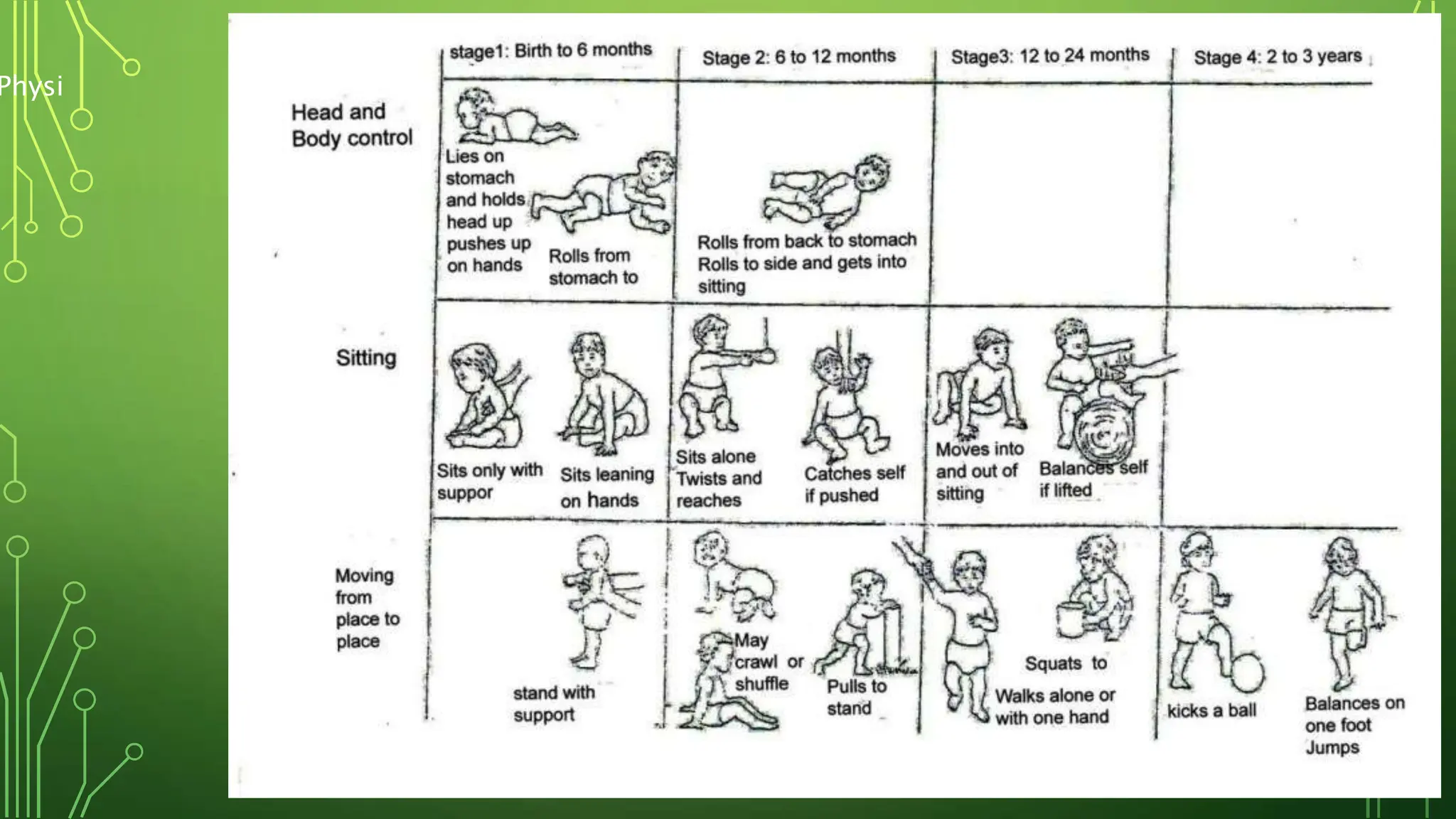 Physi

| | stage1: Birth to 6 months | Stage 2: 6 to 12 months | Stage3: 12 to 24 months | Stage 4: 2 to 3 years |
|---|---|---|---|---|
| Head and Body control | Lies on stomach and holds head up pushes up on hands Rolls from stomach to | Rolls from back to stomach Rolls to side and gets into sitting | | |
| Sitting | Sits only with suppor Sits leaning on hands | Sits alone Twists and reaches Catches self if pushed | Moves into and out of sitting Balances self if lifted | |
| Moving from place to place | stand with support | May crawl or shuffle Pulls to stand | Squats to Walks alone or with one hand | kicks a ball Balances on one foot Jumps |