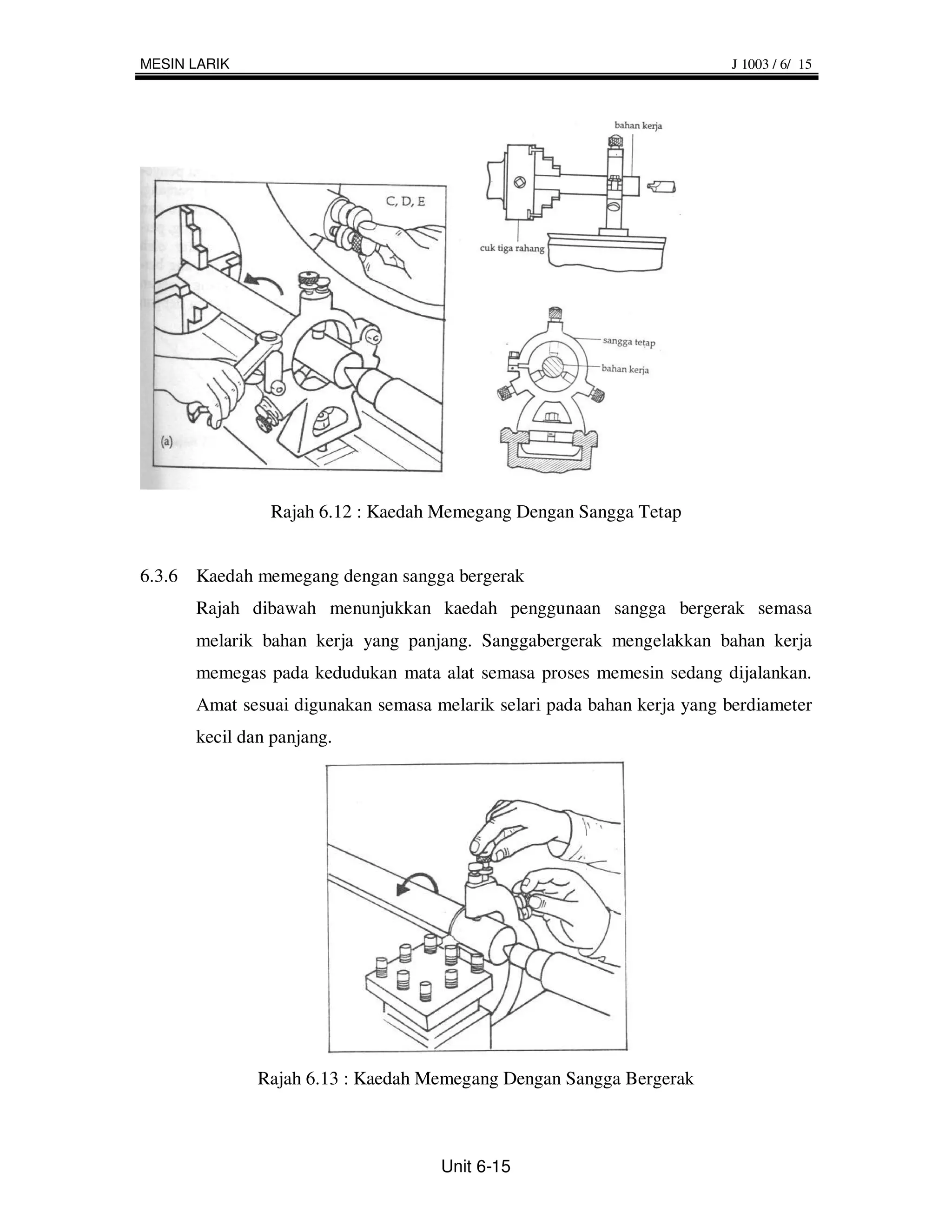 MESIN LARIK J 1003 / 6/ 15

C, D, E

(a)

bahan kerja

cuk tiga rahang

sangga tetap

bahan kerja

Rajah 6.12 : Kaedah Memegang Dengan Sangga Tetap

6.3.6 Kaedah memegang dengan sangga bergerak

Rajah dibawah menunjukkan kaedah penggunaan sangga bergerak semasa melarik bahan kerja yang panjang. Sanggabergerak mengelakkan bahan kerja memegas pada kedudukan mata alat semasa proses memesin sedang dijalankan. Amat sesuai digunakan semasa melarik selari pada bahan kerja yang berdiameter kecil dan panjang.

Rajah 6.13 : Kaedah Memegang Dengan Sangga Bergerak

Unit 6-15