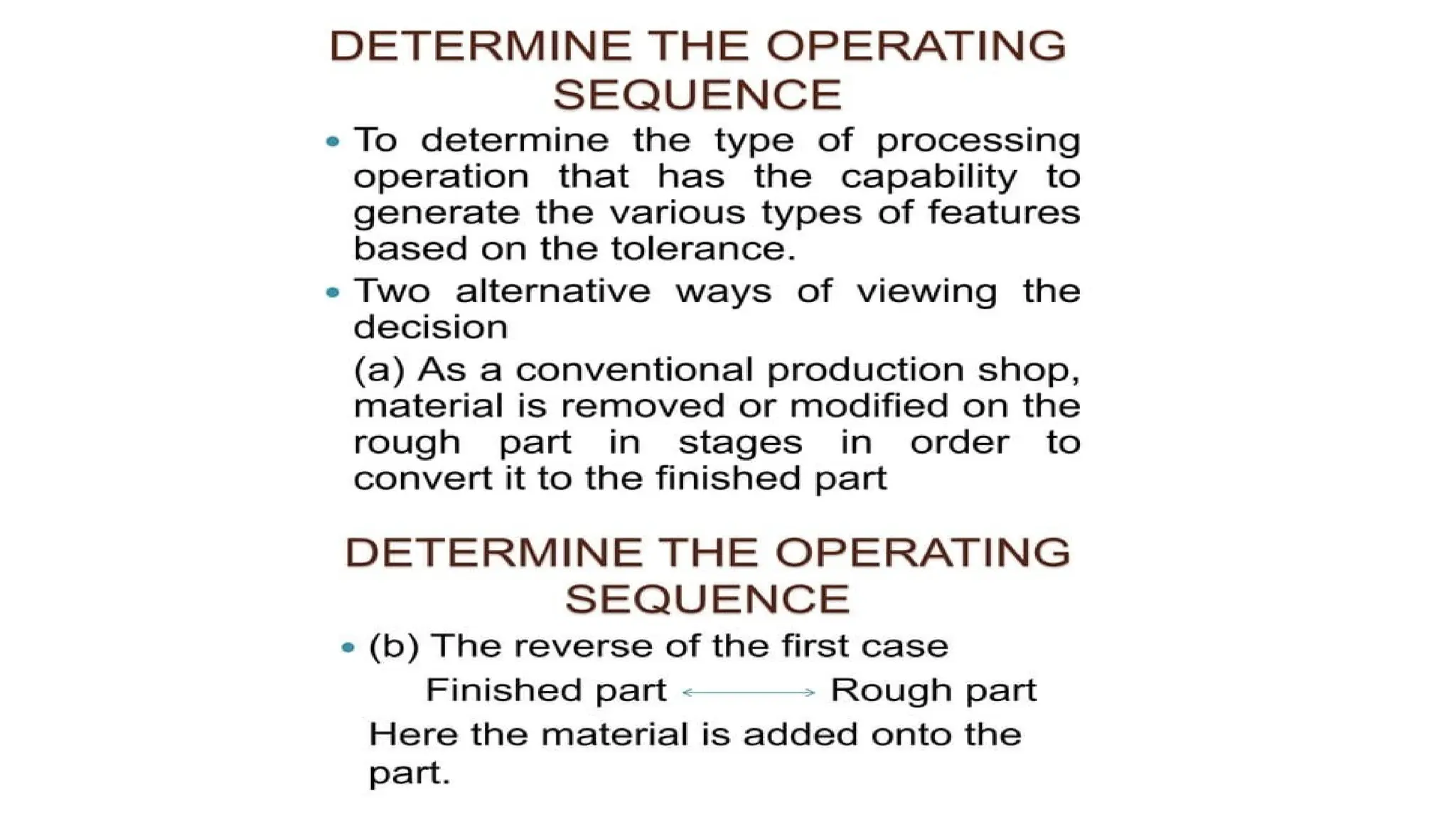 DETERMINE THE OPERATING SEQUENCE

• To determine the type of processing operation that has the capability to generate the various types of features based on the tolerance.

• Two alternative ways of viewing the decision

(a) As a conventional production shop, material is removed or modified on the rough part in stages in order to convert it to the finished part

DETERMINE THE OPERATING SEQUENCE

• (b) The reverse of the first case

Finished part $\longleftrightarrow$ Rough part

Here the material is added onto the part.