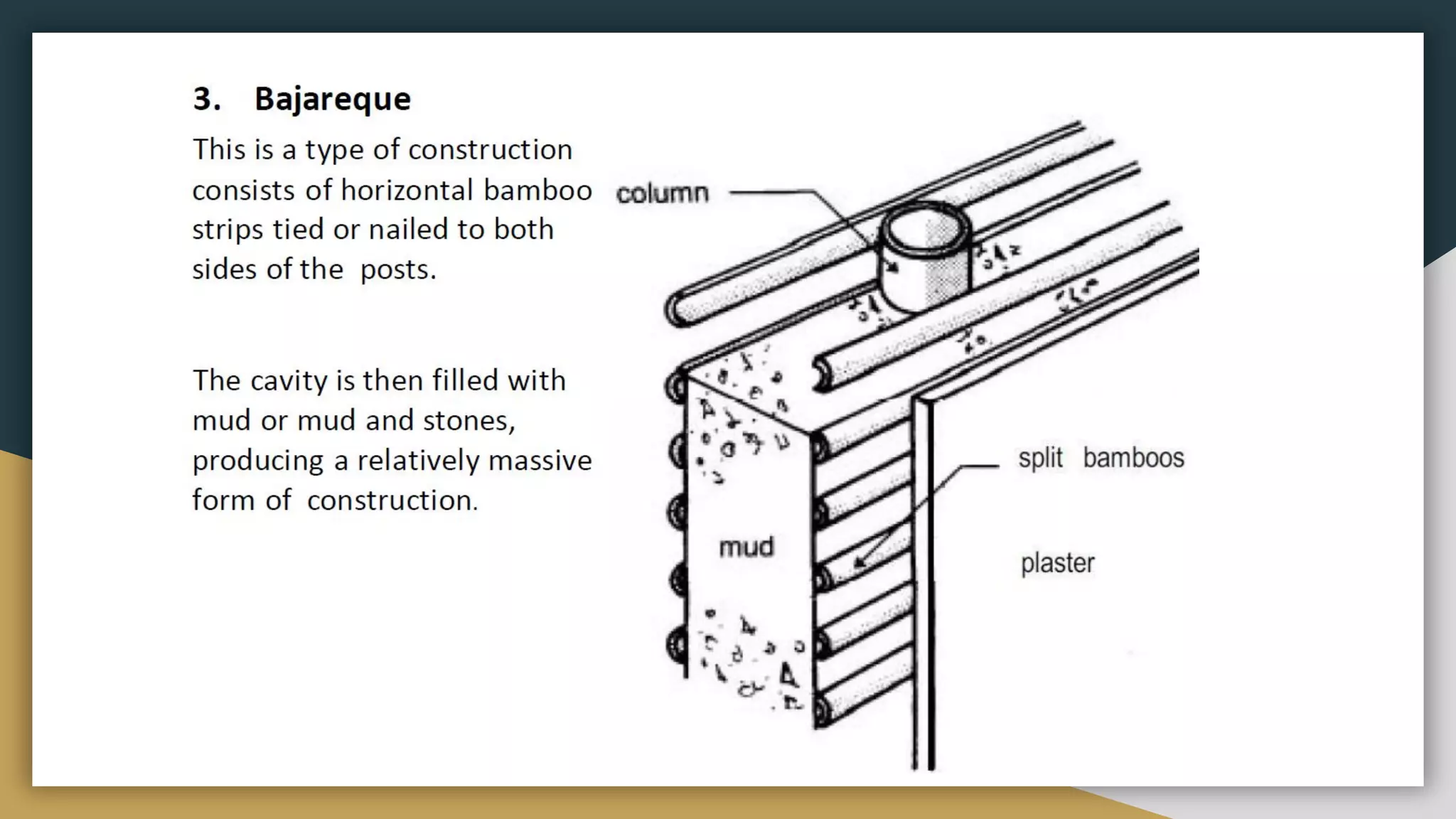 3. Bajareque

This is a type of construction consists of horizontal bamboo strips tied or nailed to both sides of the posts.

The cavity is then filled with mud or mud and stones, producing a relatively massive form of construction.

column

split bamboos

mud

plaster