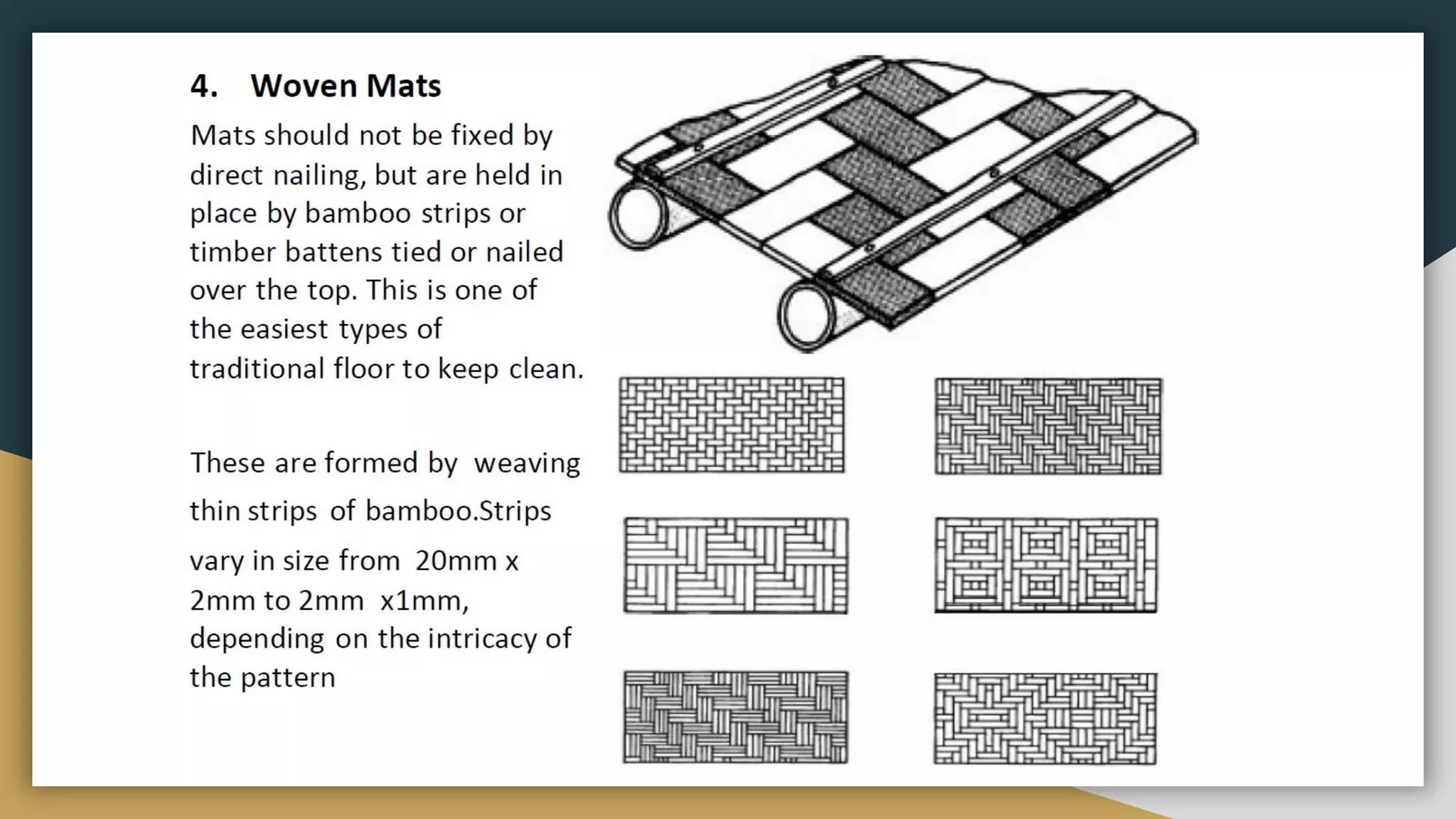 4. Woven Mats

Mats should not be fixed by direct nailing, but are held in place by bamboo strips or timber battens tied or nailed over the top. This is one of the easiest types of traditional floor to keep clean.

These are formed by weaving thin strips of bamboo.Strips vary in size from 20mm x 2mm to 2mm x1mm, depending on the intricacy of the pattern