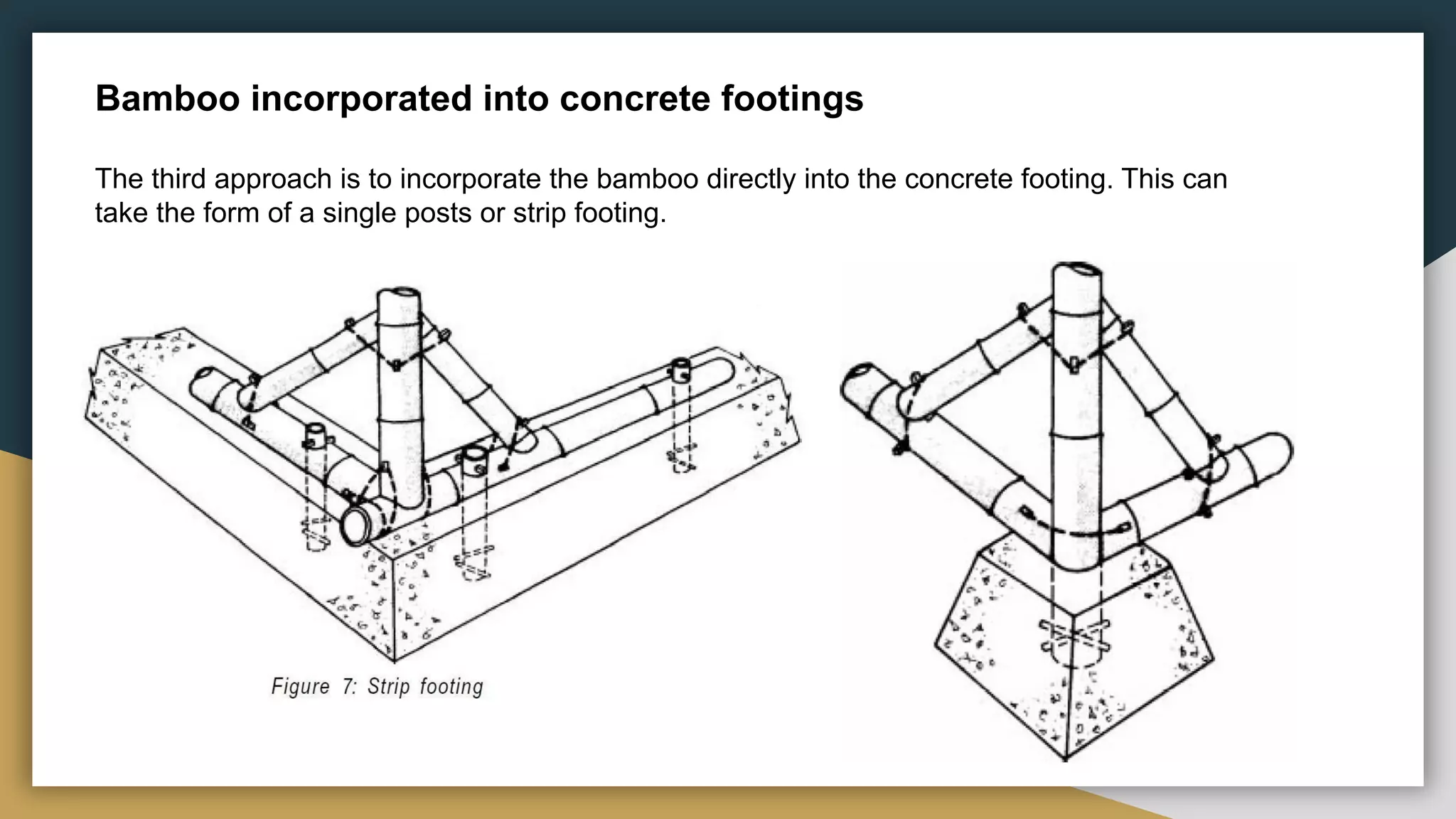 Bamboo incorporated into concrete footings

The third approach is to incorporate the bamboo directly into the concrete footing. This can take the form of a single posts or strip footing.

Figure 7: Strip footing