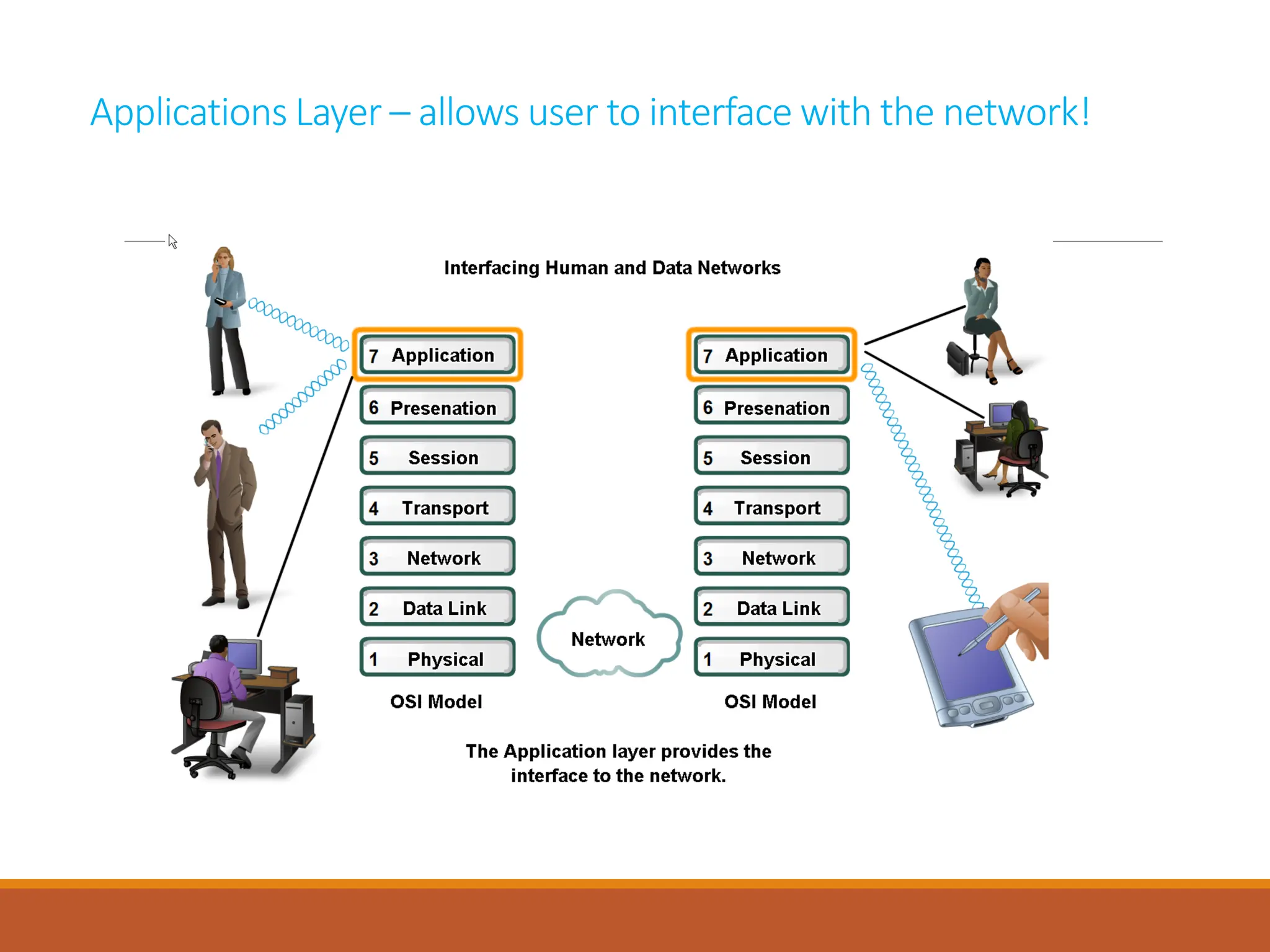 Applications Layer – allows user to interface with the network!

Interfacing Human and Data Networks

7 Application
6 Presenation
5 Session
4 Transport
3 Network
2 Data Link
1 Physical
OSI Model

Network

7 Application
6 Presenation
5 Session
4 Transport
3 Network
2 Data Link
1 Physical
OSI Model

The Application layer provides the interface to the network.