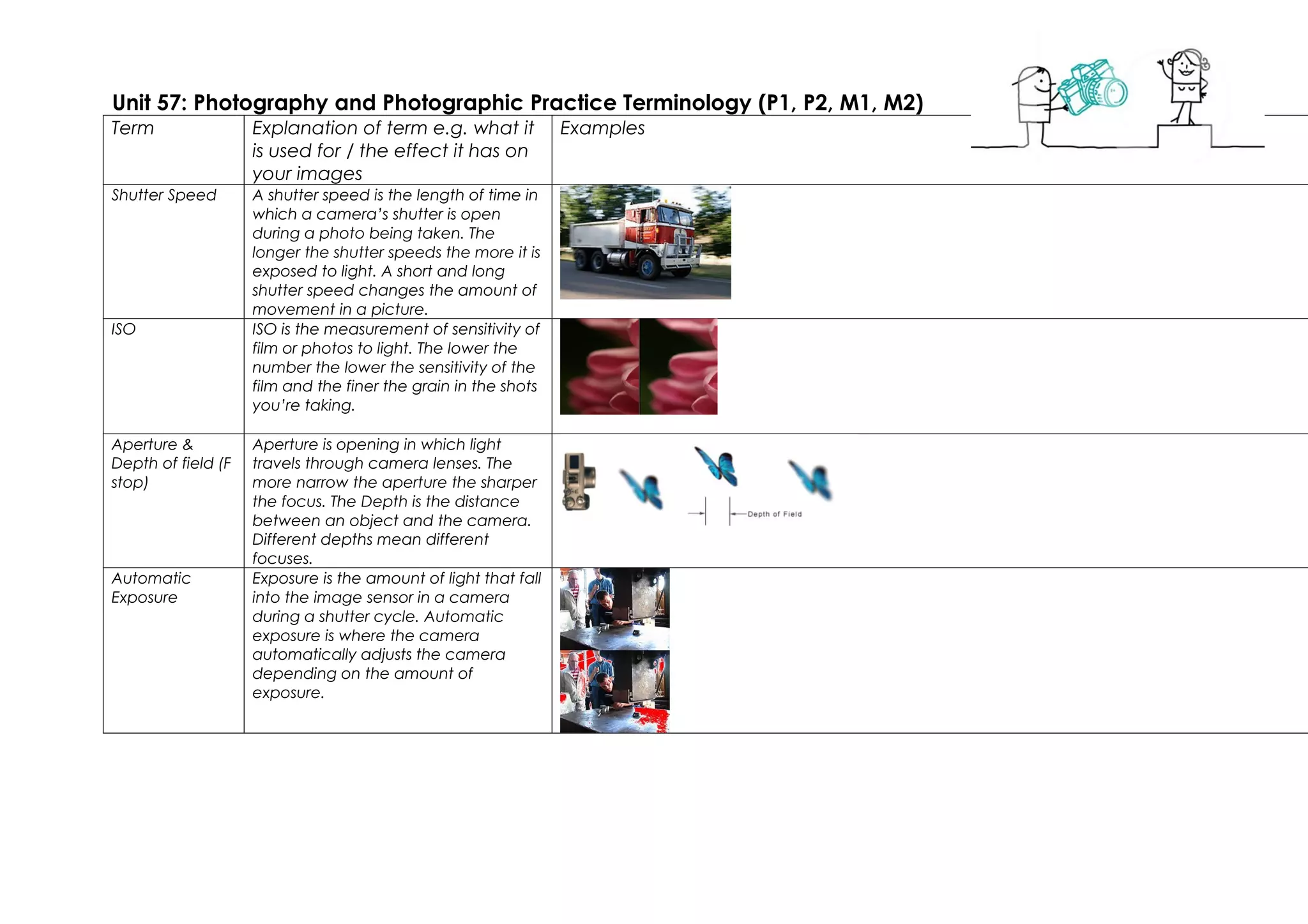 Unit 57: Photography and Photographic Practice Terminology (P1, P2, M1, M2)

| Term | Explanation of term e.g. what it is used for / the effect it has on your images | Examples |
|---|---|---|
| Shutter Speed | A shutter speed is the length of time in which a camera's shutter is open during a photo being taken. The longer the shutter speeds the more it is exposed to light. A short and long shutter speed changes the amount of movement in a picture. | |
| ISO | ISO is the measurement of sensitivity of film or photos to light. The lower the number the lower the sensitivity of the film and the finer the grain in the shots you're taking. | |
| Aperture & Depth of field (F stop) | Aperture is opening in which light travels through camera lenses. The more narrow the aperture the sharper the focus. The Depth is the distance between an object and the camera. Different depths mean different focuses. | Depth of Field |
| Automatic Exposure | Exposure is the amount of light that fall into the image sensor in a camera during a shutter cycle. Automatic exposure is where the camera automatically adjusts the camera depending on the amount of exposure. | |