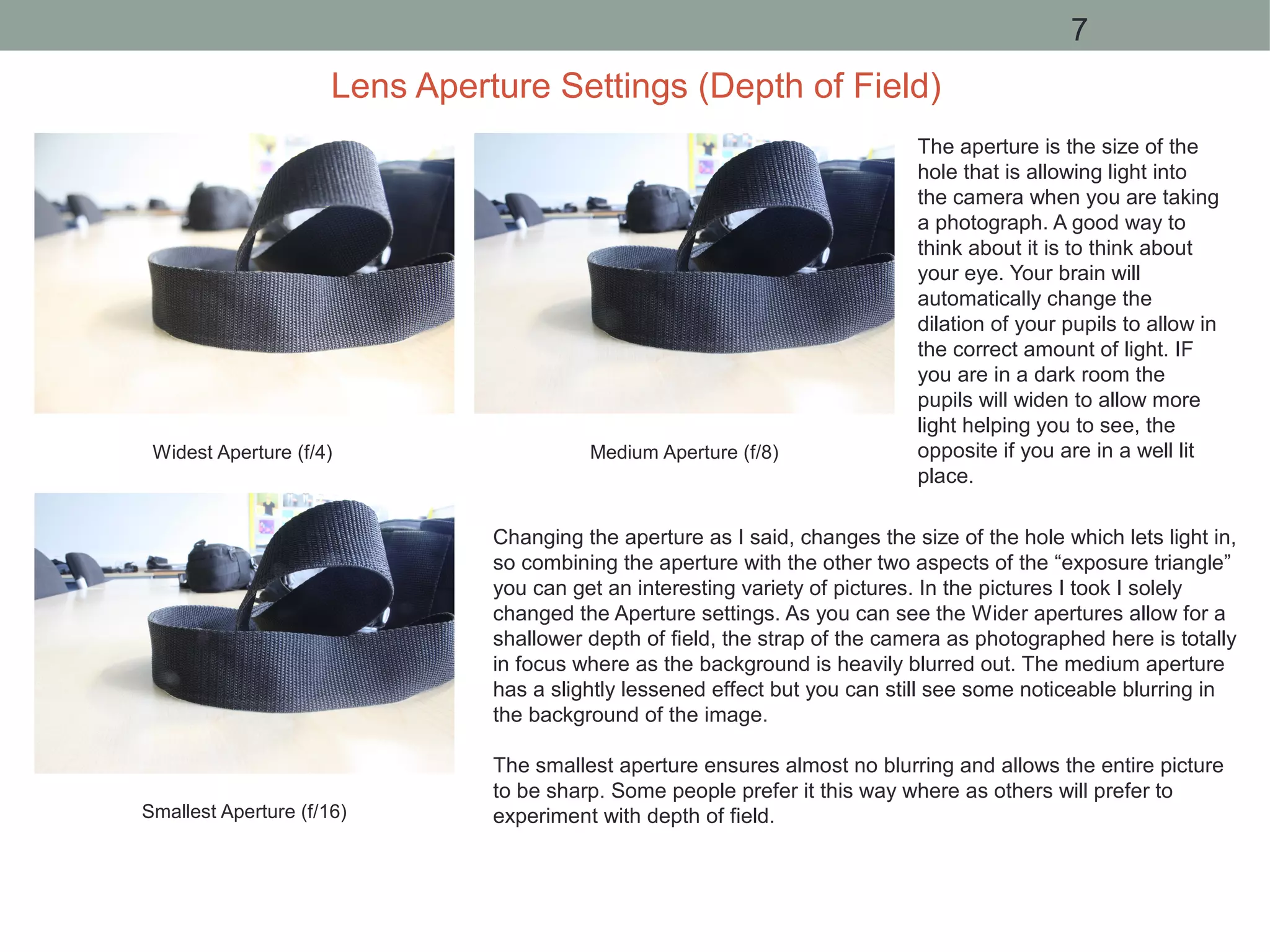 7

Lens Aperture Settings (Depth of Field)

Widest Aperture (f/4)

Medium Aperture (f/8)

The aperture is the size of the hole that is allowing light into the camera when you are taking a photograph. A good way to think about it is to think about your eye. Your brain will automatically change the dilation of your pupils to allow in the correct amount of light. IF you are in a dark room the pupils will widen to allow more light helping you to see, the opposite if you are in a well lit place.

Smallest Aperture (f/16)

Changing the aperture as I said, changes the size of the hole which lets light in, so combining the aperture with the other two aspects of the “exposure triangle” you can get an interesting variety of pictures. In the pictures I took I solely changed the Aperture settings. As you can see the Wider apertures allow for a shallower depth of field, the strap of the camera as photographed here is totally in focus where as the background is heavily blurred out. The medium aperture has a slightly lessened effect but you can still see some noticeable blurring in the background of the image.

The smallest aperture ensures almost no blurring and allows the entire picture to be sharp. Some people prefer it this way where as others will prefer to experiment with depth of field.