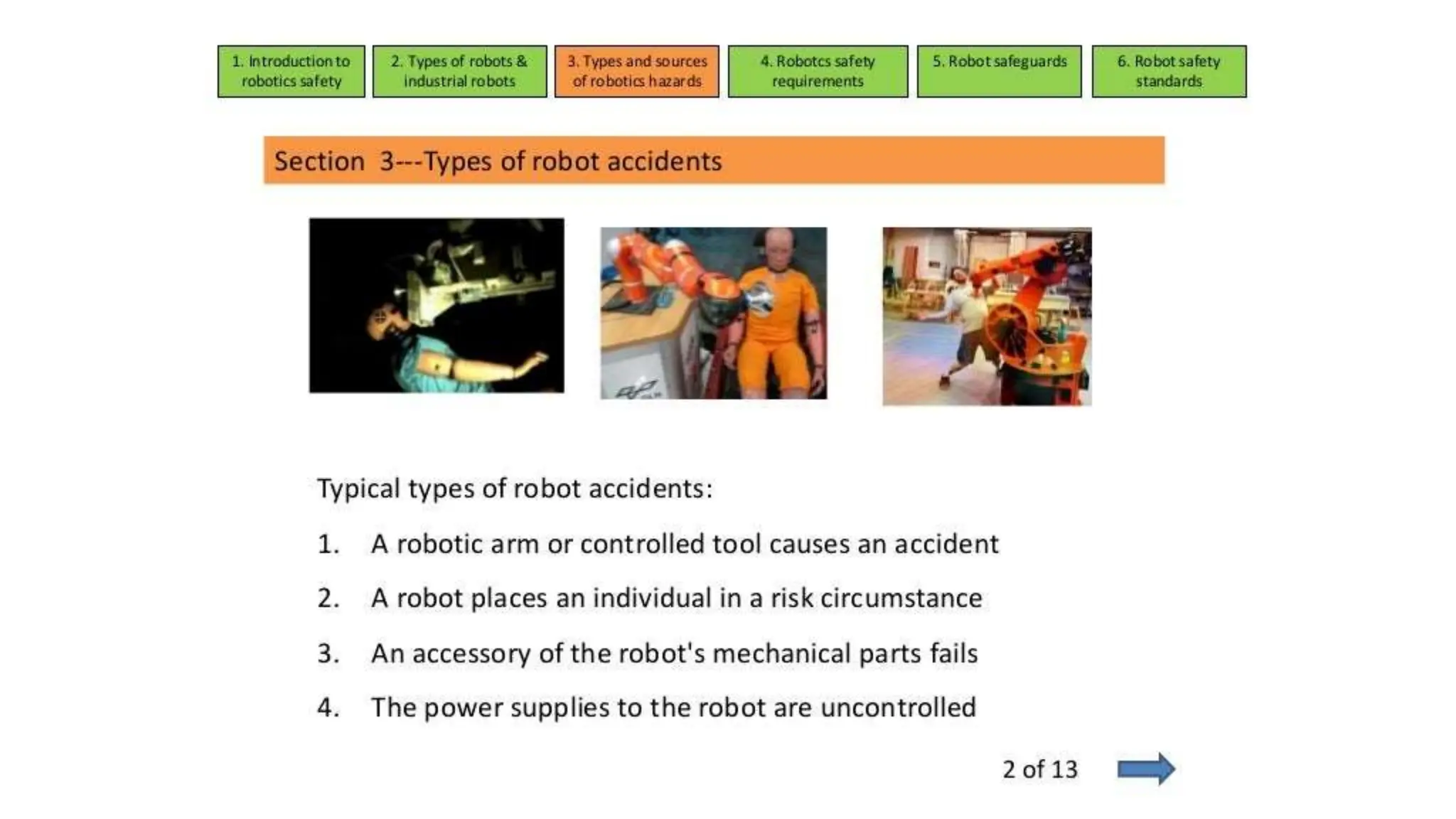 1. Introduction to robotics safety

2. Types of robots & industrial robots

3. Types and sources of robotics hazards

4. Robotcs safety requirements

5. Robot safeguards

6. Robot safety standards

Section 3---Types of robot accidents

Typical types of robot accidents:

1. A robotic arm or controlled tool causes an accident

2. A robot places an individual in a risk circumstance

3. An accessory of the robot's mechanical parts fails

4. The power supplies to the robot are uncontrolled

2 of 13