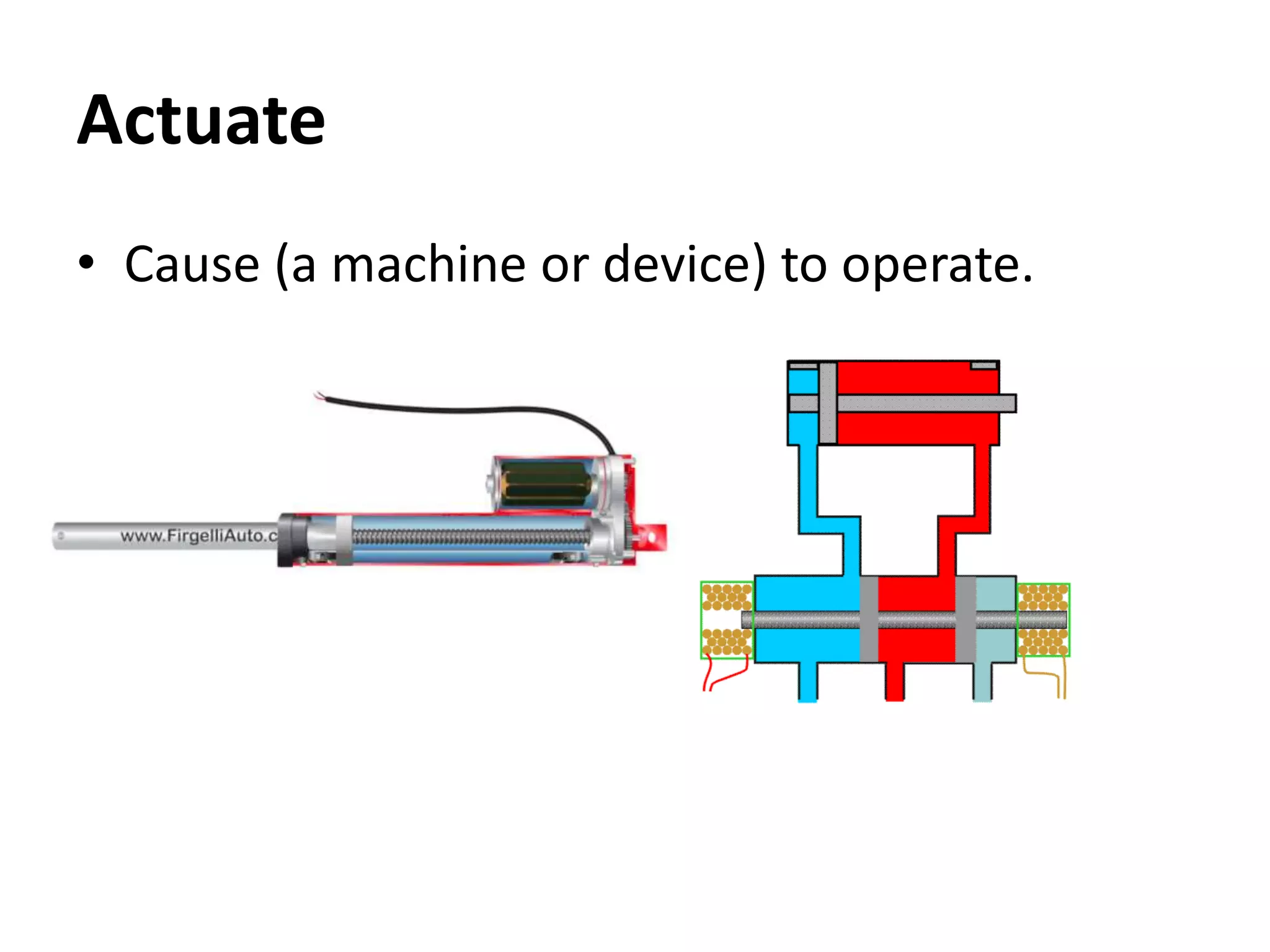 Actuate

• Cause (a machine or device) to operate.

www.FirgelliAuto.c