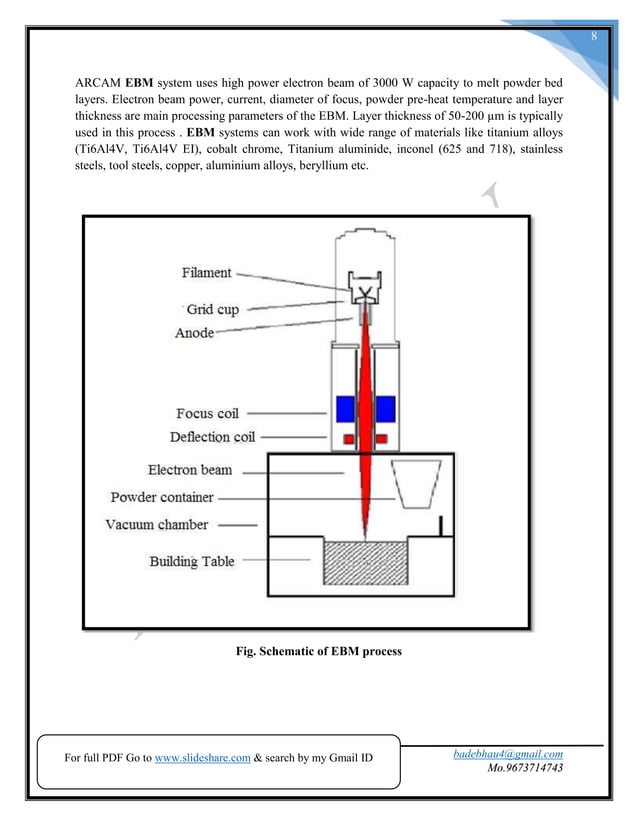 8

ARCAM EBM system uses high power electron beam of 3000 W capacity to melt powder bed layers. Electron beam power, current, diameter of focus, powder pre-heat temperature and layer thickness are main processing parameters of the EBM. Layer thickness of 50-200 µm is typically used in this process . EBM systems can work with wide range of materials like titanium alloys (Ti6Al4V, Ti6Al4V EI), cobalt chrome, Titanium aluminide, inconel (625 and 718), stainless steels, tool steels, copper, aluminium alloys, beryllium etc.

Filament
Grid cup
Anode
Focus coil
Deflection coil
Electron beam
Powder container
Vacuum chamber
Building Table

Fig. Schematic of EBM process

For full PDF Go to www.slideshare.com & search by my Gmail ID

badebhau4@gmail.com
Mo.9673714743